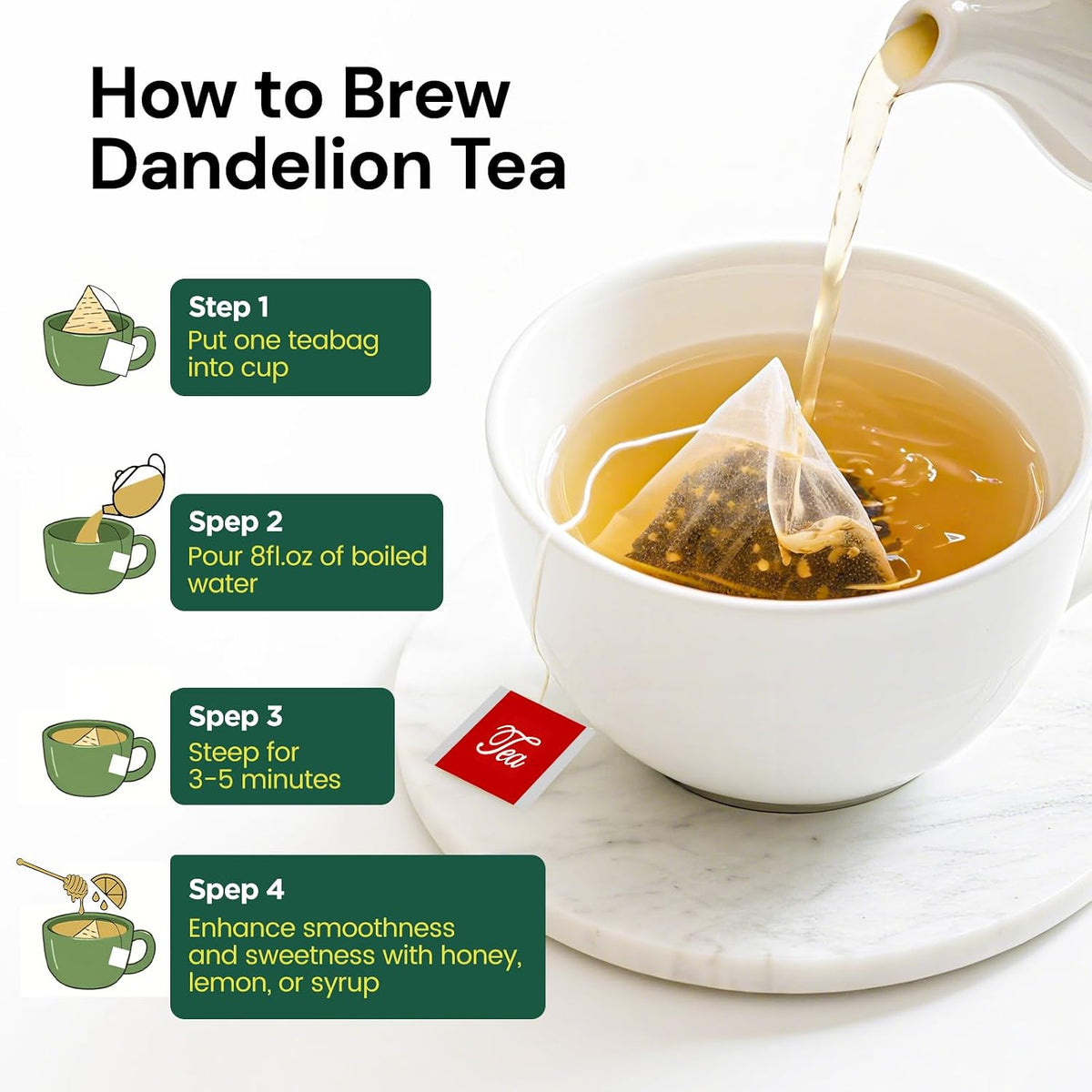 How to Brew Dandelion Tea

Step 1
Put one teabag into cup

Spep 2
Pour 8fl.oz of boiled water

Spep 3
Steep for 3-5 minutes

Spep 4
Enhance smoothness and sweetness with honey, lemon, or syrup

Tea