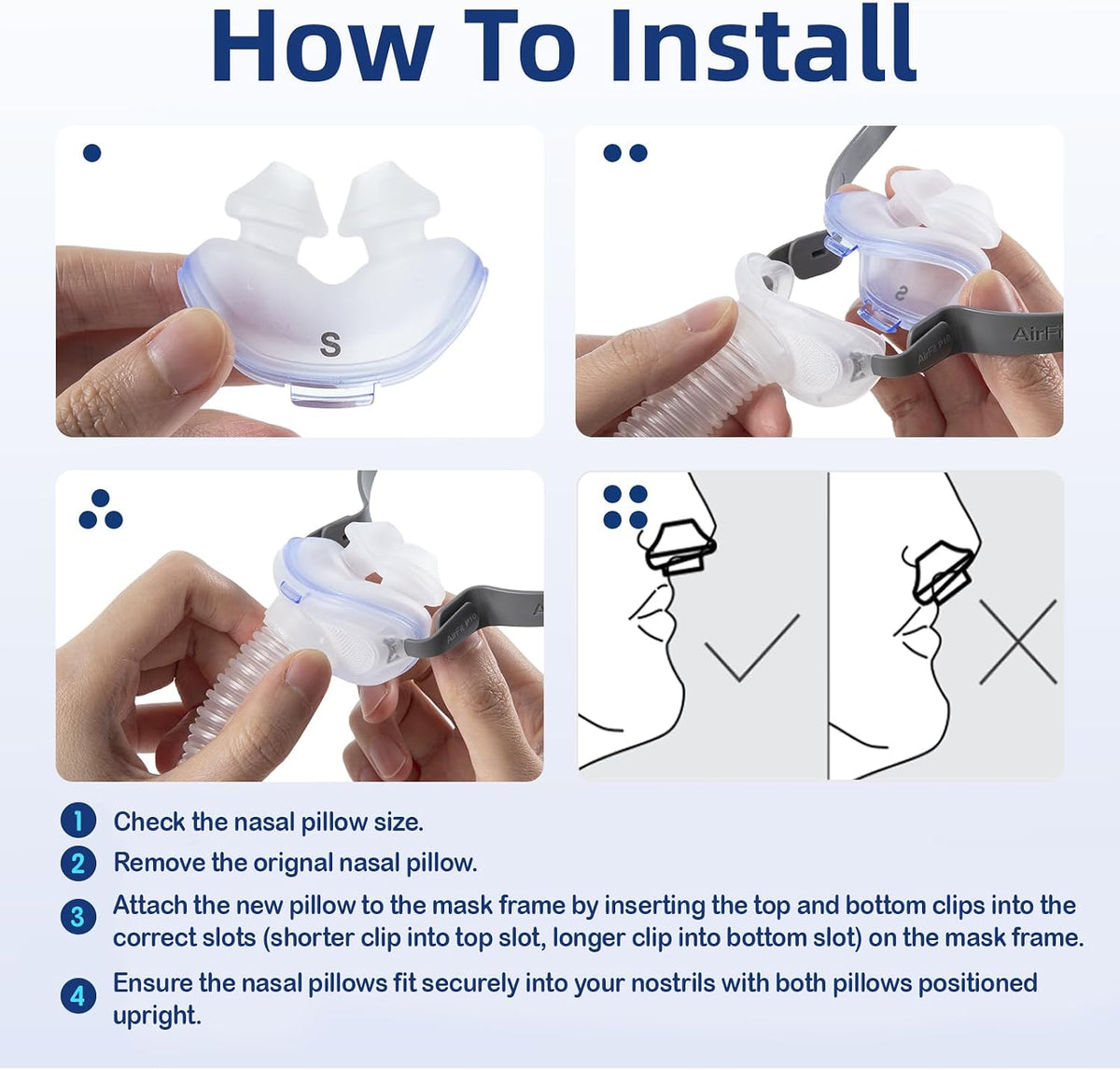 How To Install

S

S

AirFi

AirFit P10

AirFit P10

1 Check the nasal pillow size.

2 Remove the orignal nasal pillow.

3 Attach the new pillow to the mask frame by inserting the top and bottom clips into the correct slots (shorter clip into top slot, longer clip into bottom slot) on the mask frame.

4 Ensure the nasal pillows fit securely into your nostrils with both pillows positioned upright.