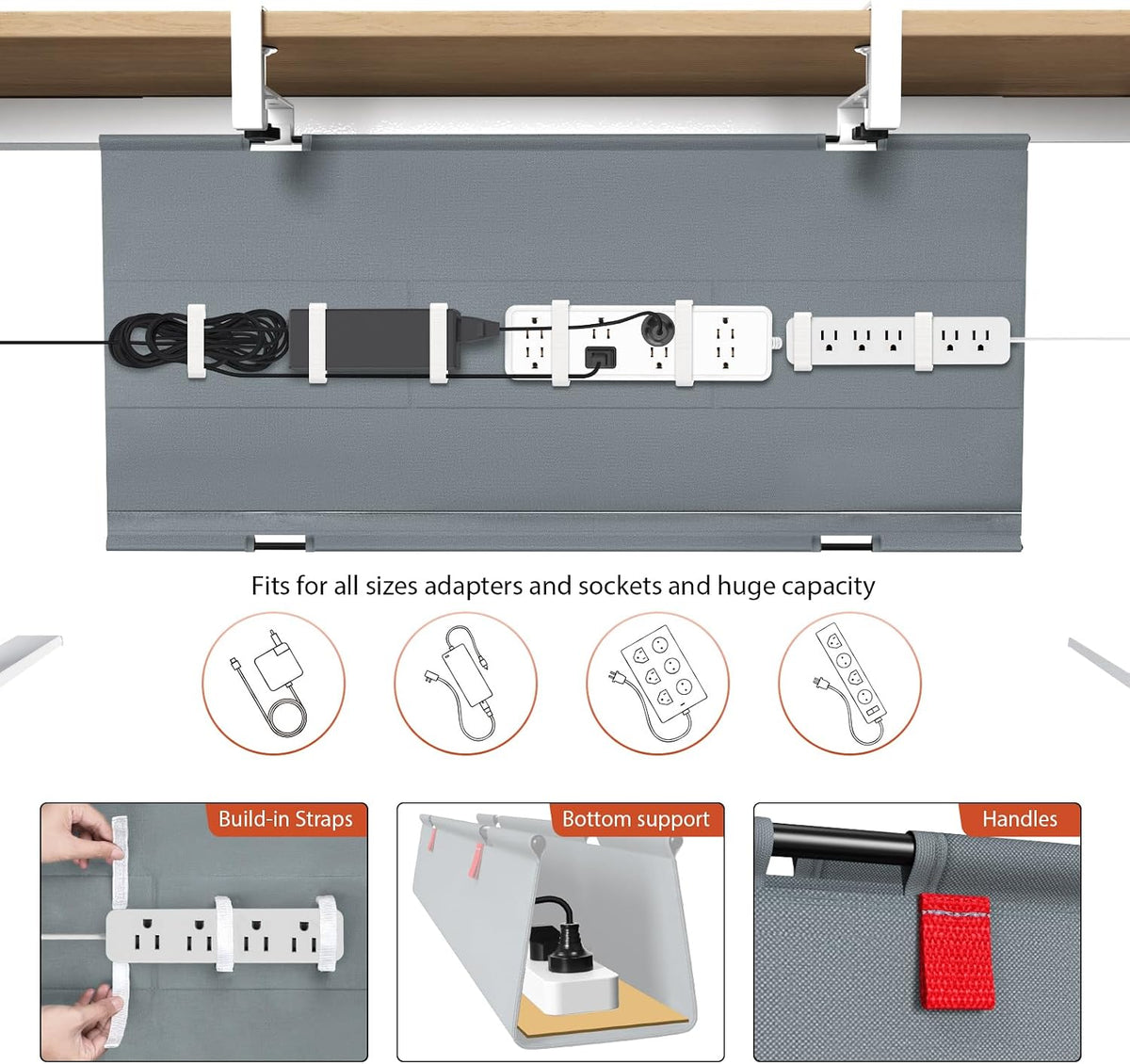 Fits for all sizes adapters and sockets and huge capacity

Build-in Straps

Bottom support

Handles