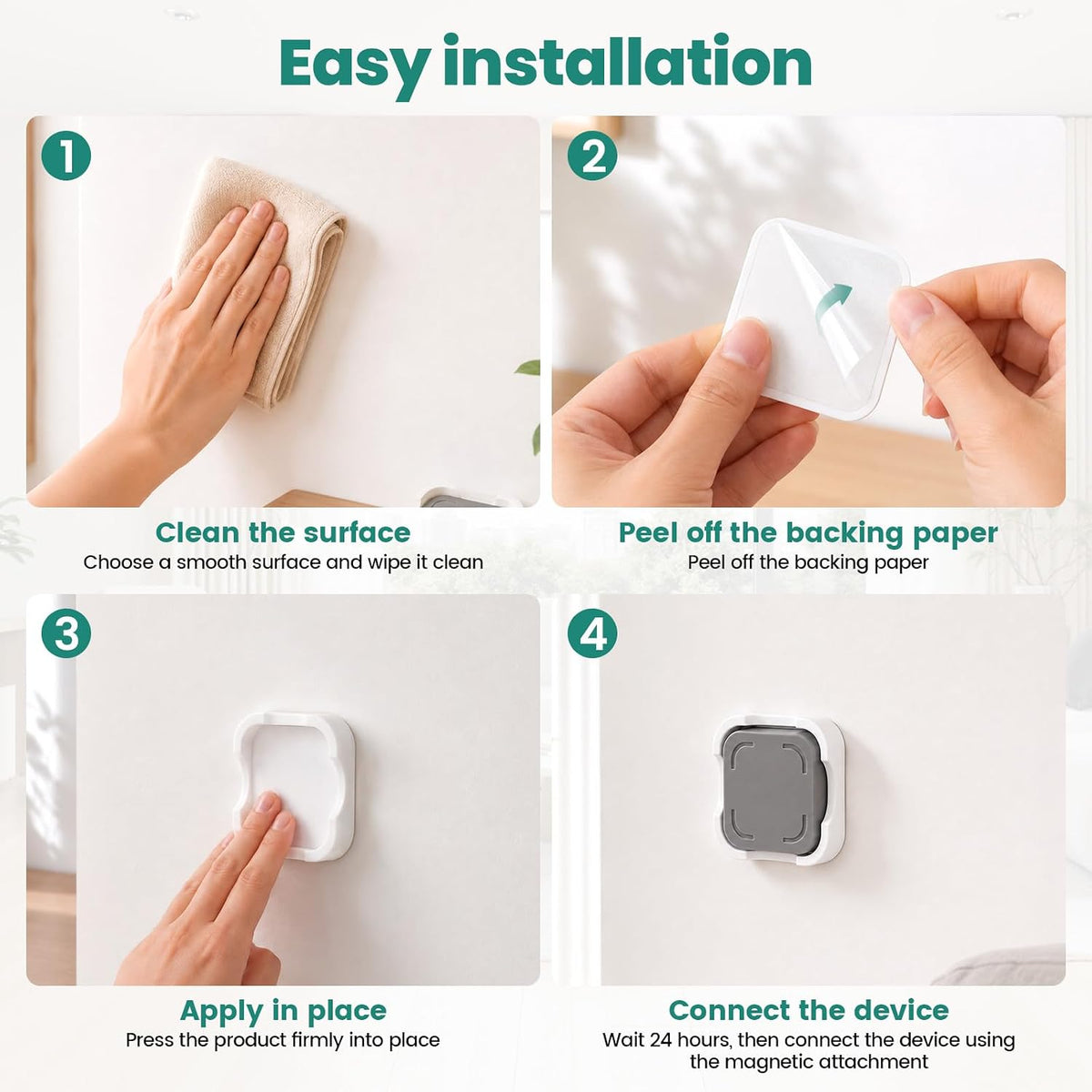 Easy installation

1

Clean the surface
Choose a smooth surface and wipe it clean

2

Peel off the backing paper
Peel off the backing paper

3

Apply in place
Press the product firmly into place

4

Connect the device
Wait 24 hours, then connect the device using the magnetic attachment