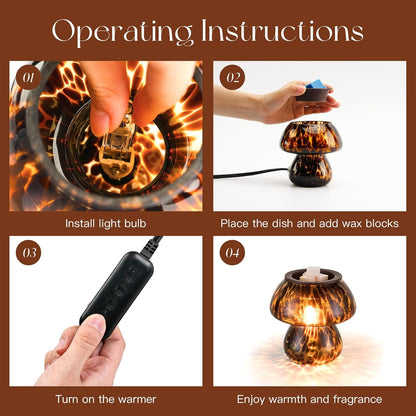 Operating Instructions

01

Install light bulb

02

Place the dish and add wax blocks

03

Turn on the warmer

04

Enjoy warmth and fragrance