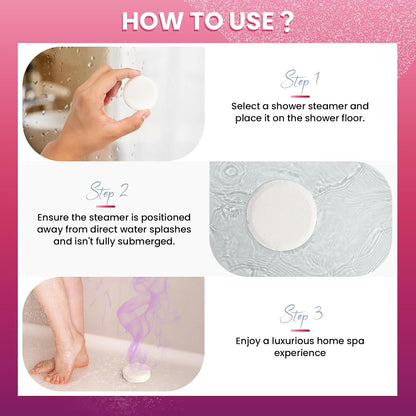 HOW TO USE ?

Step 1

Select a shower steamer and place it on the shower floor.

Step 2

Ensure the steamer is positioned away from direct water splashes and isn't fully submerged.

Step 3

Enjoy a luxurious home spa experience