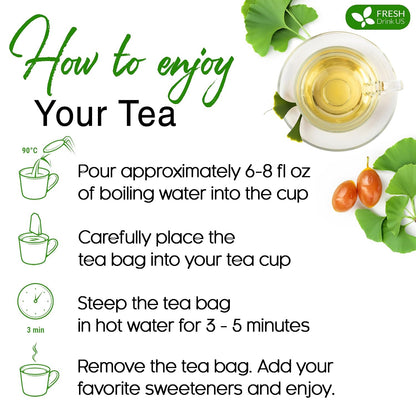 FRESH
Drink US

How to enjoy
Your Tea

90°C

Pour approximately 6-8 fl oz of boiling water into the cup

Carefully place the tea bag into your tea cup

3 min

Steep the tea bag in hot water for 3 - 5 minutes

Remove the tea bag. Add your favorite sweeteners and enjoy.