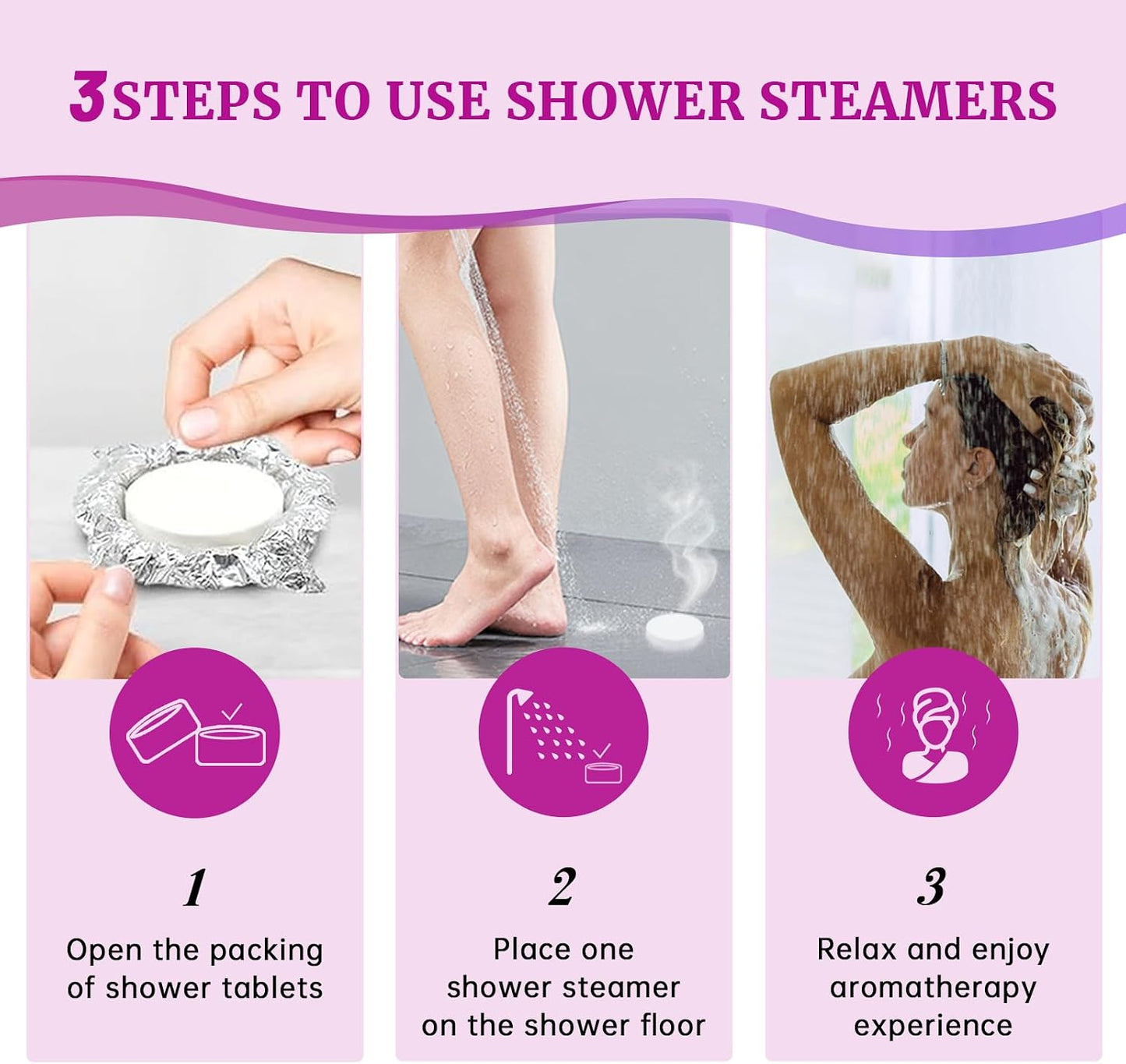 3STEPS TO USE SHOWER STEAMERS

1

Open the packing of shower tablets

2

Place one shower steamer on the shower floor

3

Relax and enjoy aromatherapy experience