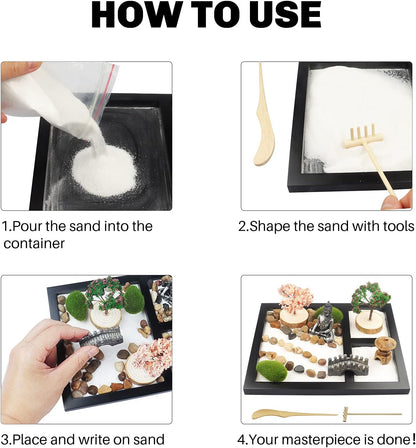 HOW TO USE

1.Pour the sand into the container

2.Shape the sand with tools

3.Place and write on sand

4.Your masterpiece is done!