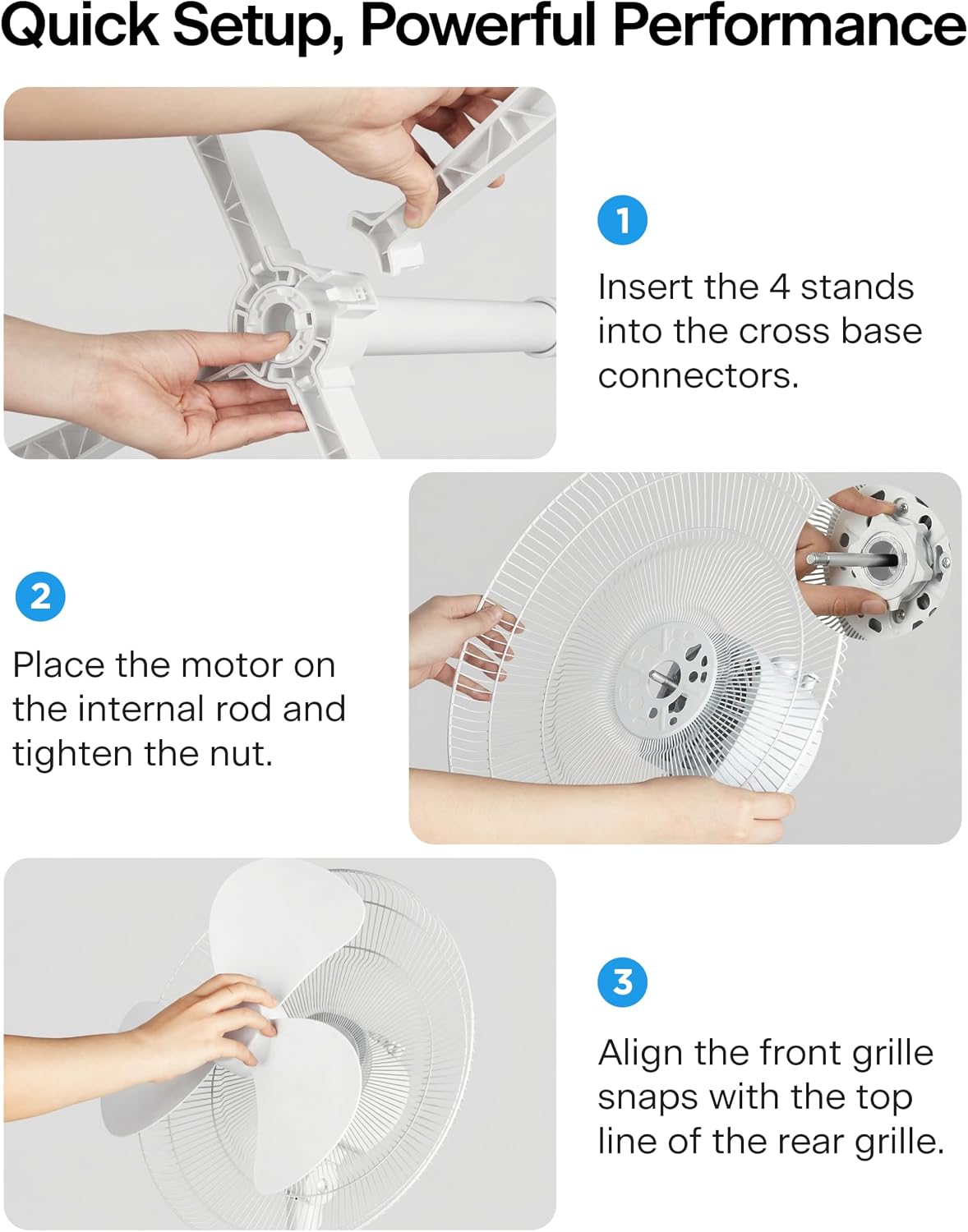 Quick Setup, Powerful Performance

1

Insert the 4 stands into the cross base connectors.

2

Place the motor on the internal rod and tighten the nut.

3

Align the front grille snaps with the top line of the rear grille.