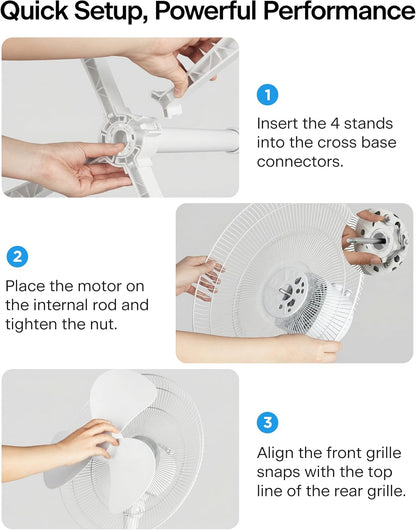 Quick Setup, Powerful Performance

1

Insert the 4 stands into the cross base connectors.

2

Place the motor on the internal rod and tighten the nut.

3

Align the front grille snaps with the top line of the rear grille.