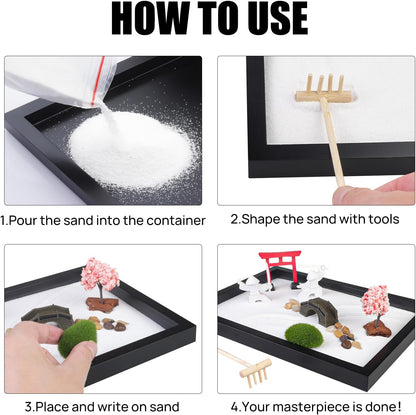 HOW TO USE

1.Pour the sand into the container

2.Shape the sand with tools

3.Place and write on sand

4.Your masterpiece is done!