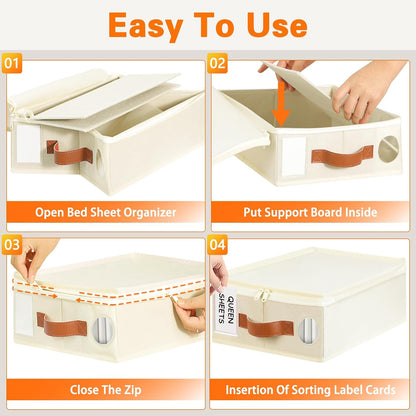 Easy To Use

01

Open Bed Sheet Organizer

02

Put Support Board Inside

03

Close The Zip

04

QUEEN SHEETS

Insertion Of Sorting Label Cards