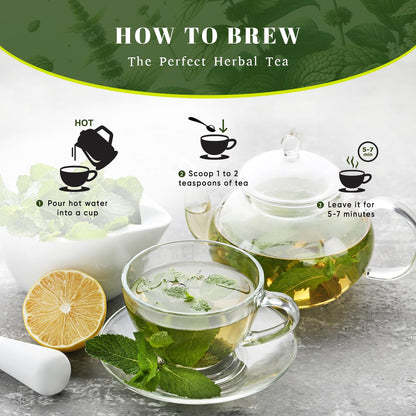 HOW TO BREW
The Perfect Herbal Tea

HOT

1 Pour hot water into a cup

2 Scoop 1 to 2 teaspoons of tea

5-7 min

3 Leave it for 5-7 minutes