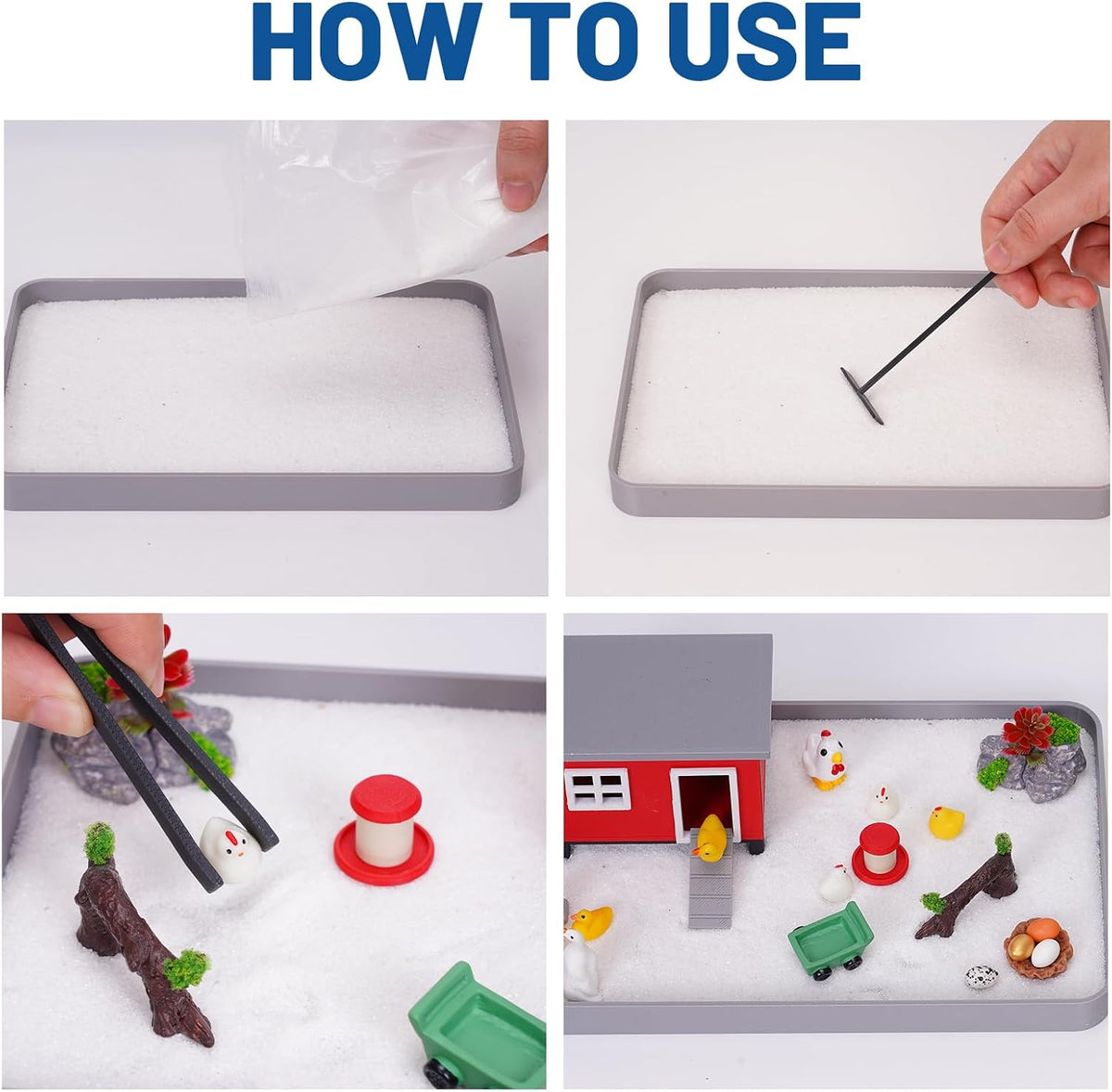 HOW TO USE