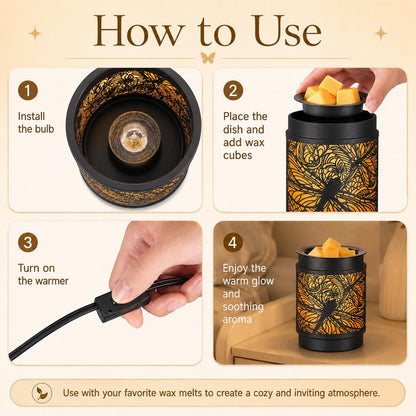 How to Use

1
Install the bulb

2
Place the dish and add wax cubes

3
Turn on the warmer

4
Enjoy the warm glow and soothing aroma

Use with your favorite wax melts to create a cozy and inviting atmosphere.