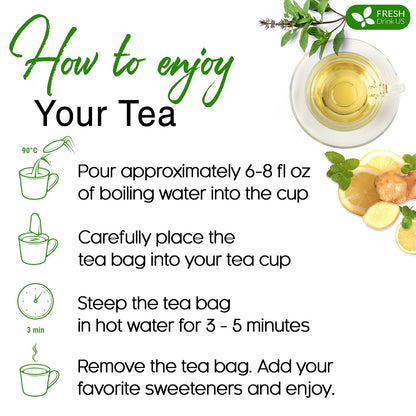 FRESH
Drink US

How to enjoy
Your Tea

90°C

Pour approximately 6-8 fl oz of boiling water into the cup

Carefully place the tea bag into your tea cup

3 min

Steep the tea bag in hot water for 3 - 5 minutes

Remove the tea bag. Add your favorite sweeteners and enjoy.