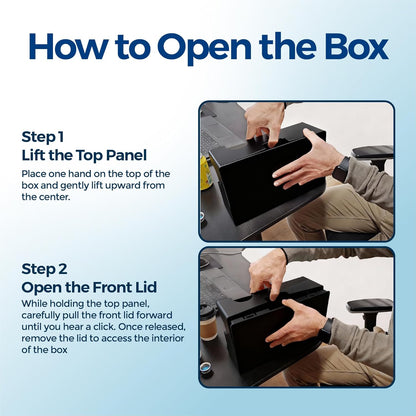 How to Open the Box

Step 1
Lift the Top Panel
Place one hand on the top of the box and gently lift upward from the center.

Step 2
Open the Front Lid
While holding the top panel, carefully pull the front lid forward until you hear a click. Once released, remove the lid to access the interior of the box