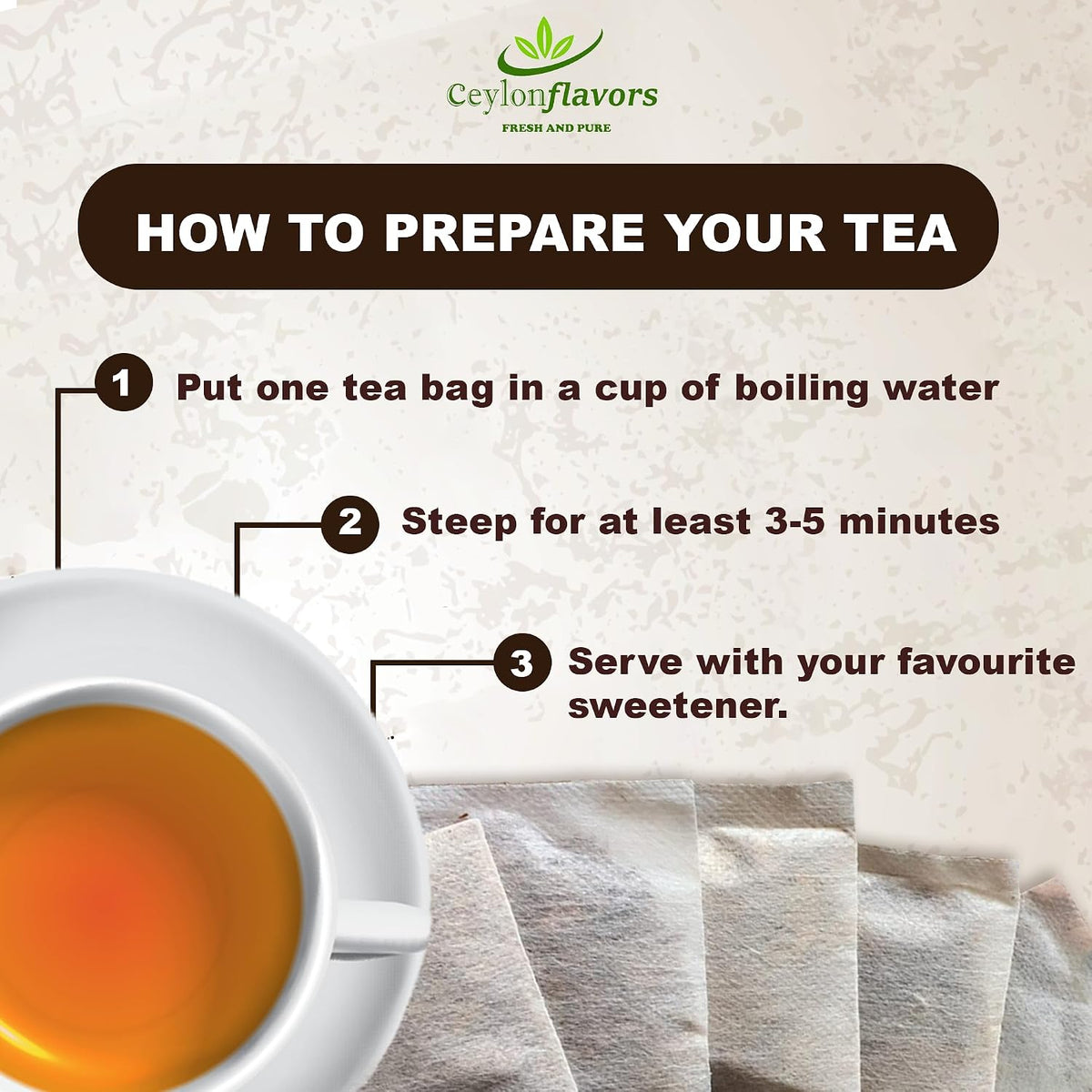 Ceylonflavors
FRESH AND PURE

HOW TO PREPARE YOUR TEA

1 Put one tea bag in a cup of boiling water

2 Steep for at least 3-5 minutes

3 Serve with your favourite sweetener.