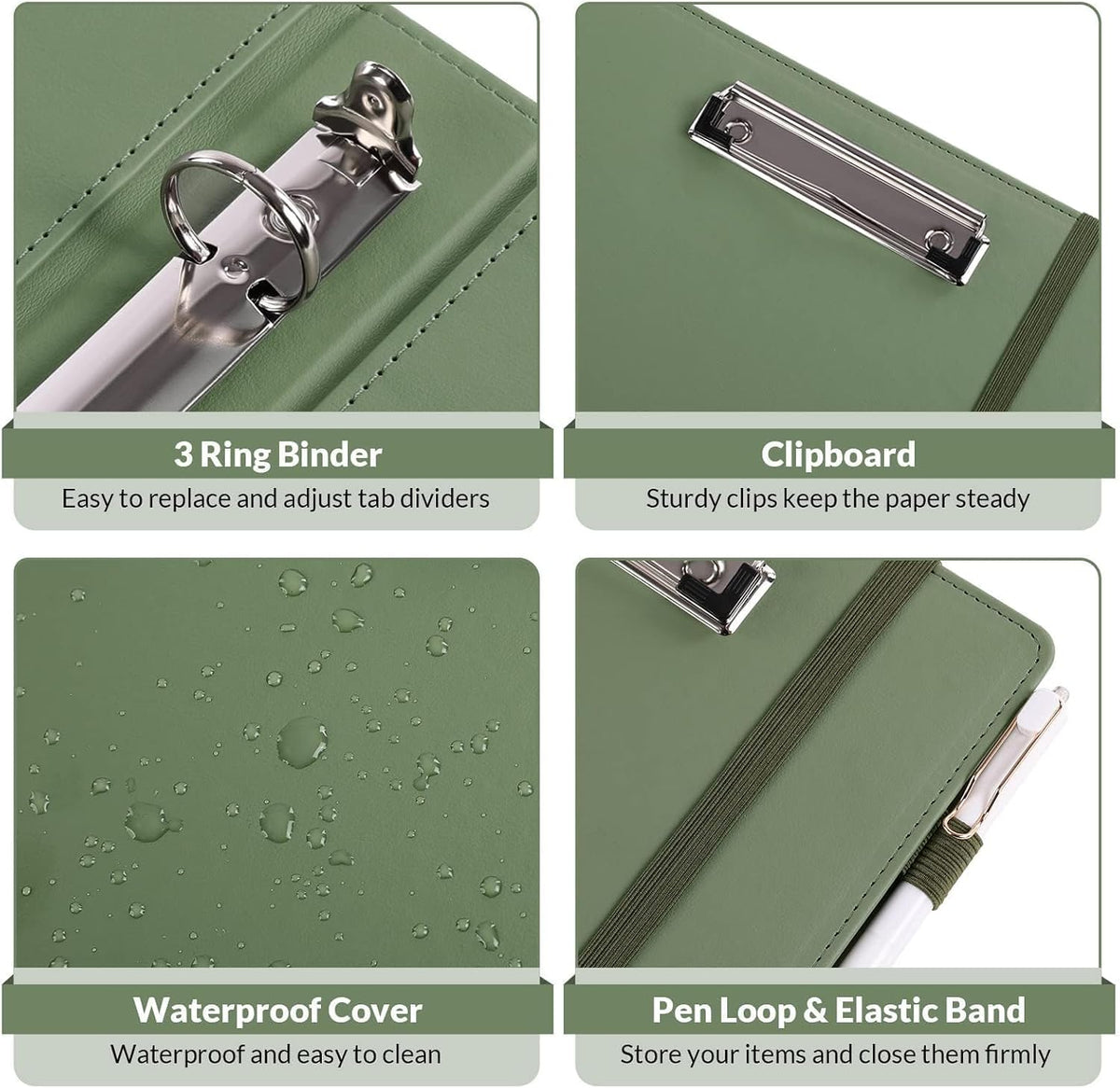 3 Ring Binder
Easy to replace and adjust tab dividers

Clipboard
Sturdy clips keep the paper steady

Waterproof Cover
Waterproof and easy to clean

Pen Loop & Elastic Band
Store your items and close them firmly