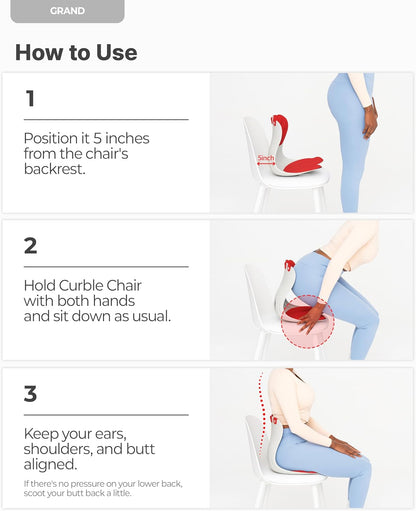 GRAND

How to Use

1

Position it 5 inches from the chair's backrest.

5inch

2

Hold Curble Chair with both hands and sit down as usual.

3

Keep your ears, shoulders, and butt aligned.

If there's no pressure on your lower back, scoot your butt back a little.