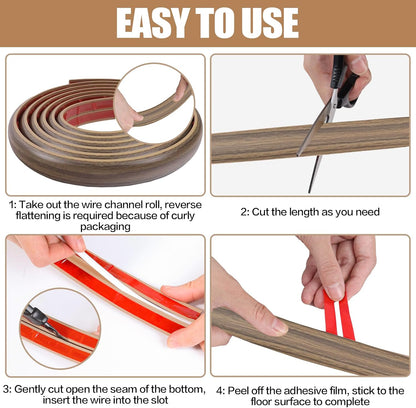 EASY TO USE

1: Take out the wire channel roll, reverse flattening is required because of curly packaging

2: Cut the length as you need

3: Gently cut open the seam of the bottom, insert the wire into the slot

4: Peel off the adhesive film, stick to the floor surface to complete