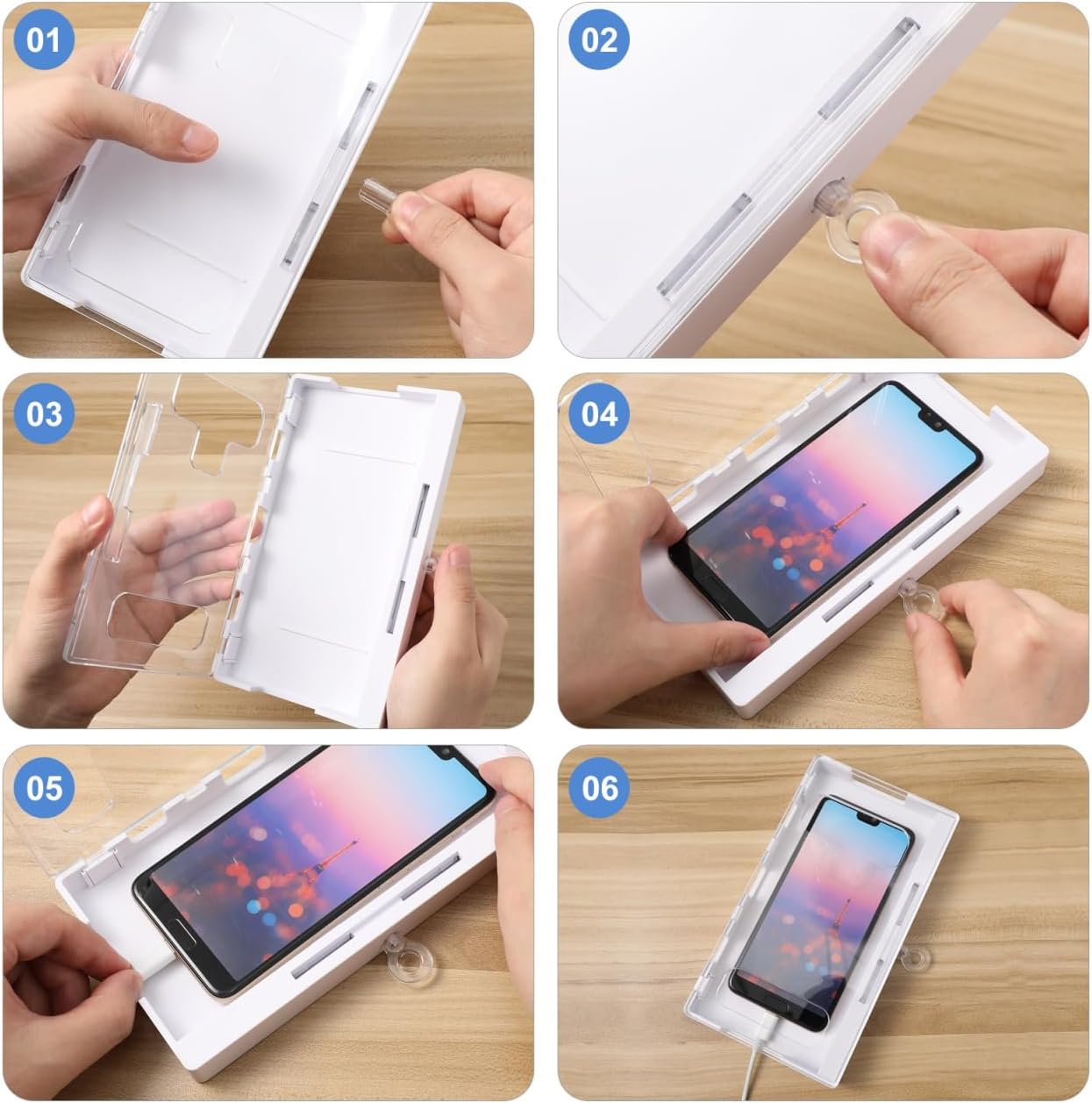 01

02

03

04

05

06