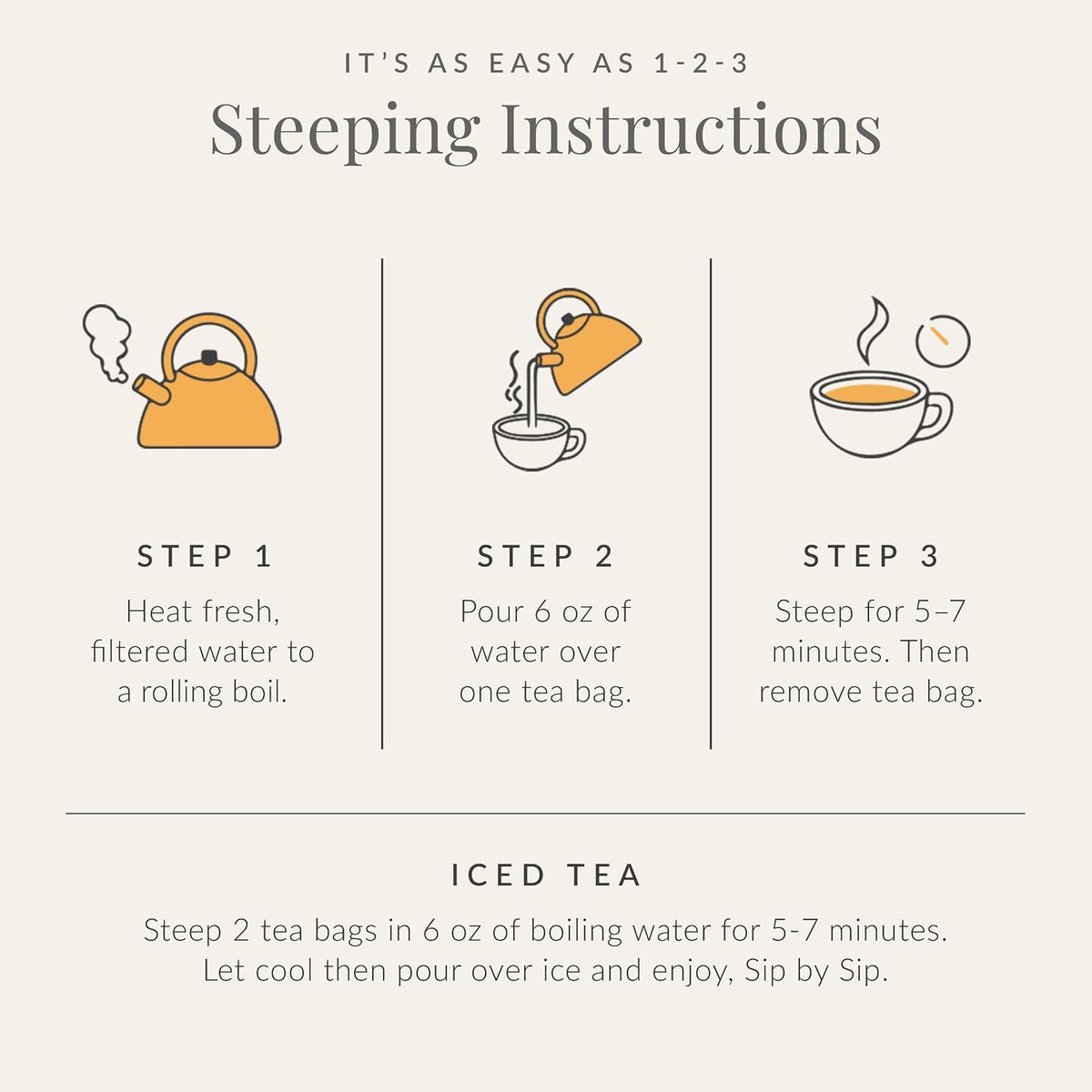 IT'S AS EASY AS 1-2-3

Steeping Instructions

STEP 1

Heat fresh, filtered water to a rolling boil.

STEP 2

Pour 6 oz of water over one tea bag.

STEP 3

Steep for 5–7 minutes. Then remove tea bag.

ICED TEA

Steep 2 tea bags in 6 oz of boiling water for 5-7 minutes. Let cool then pour over ice and enjoy, Sip by Sip.