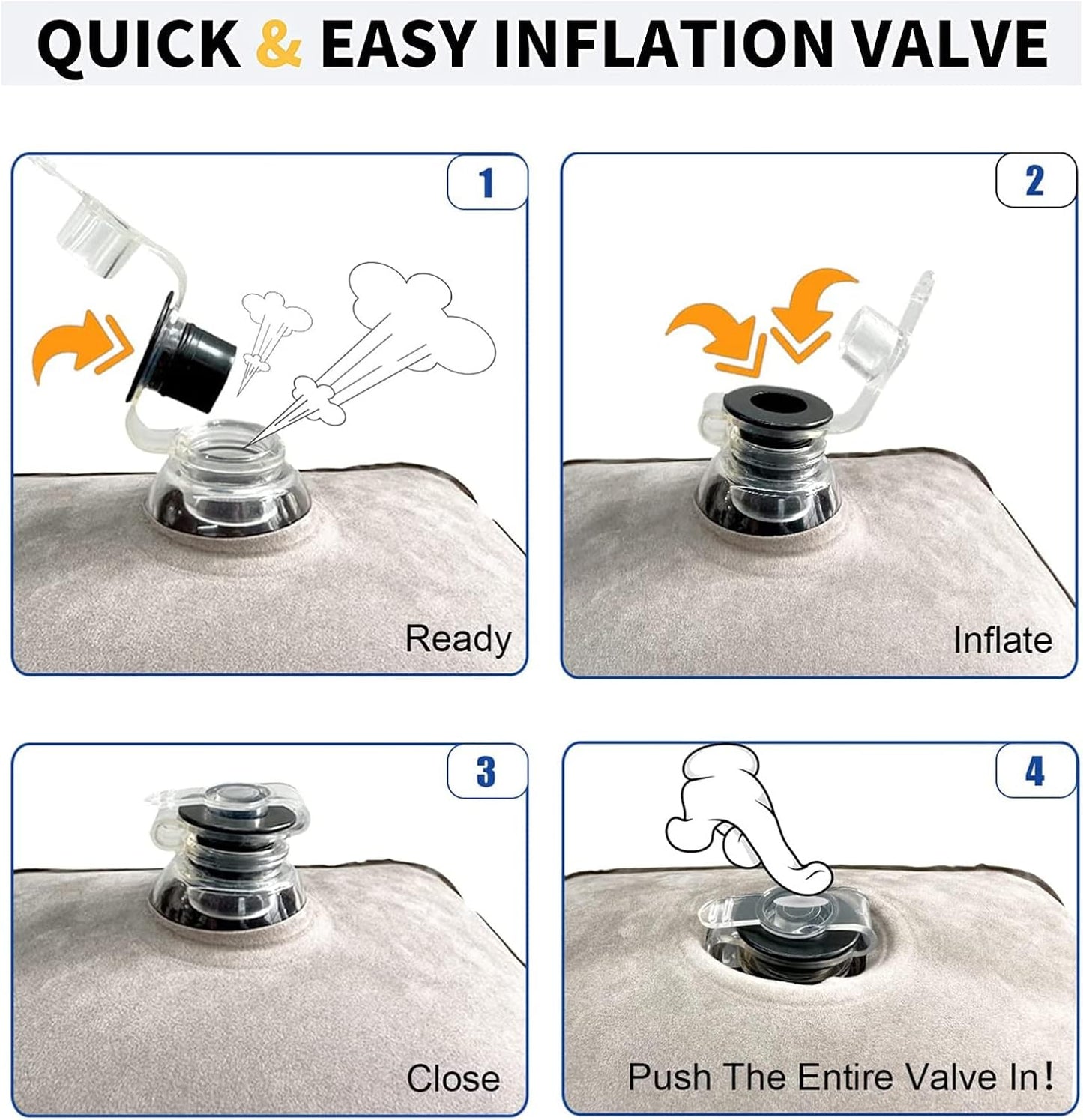 QUICK & EASY INFLATION VALVE

1

Ready

2

Inflate

3

Close

4

Push The Entire Valve In!