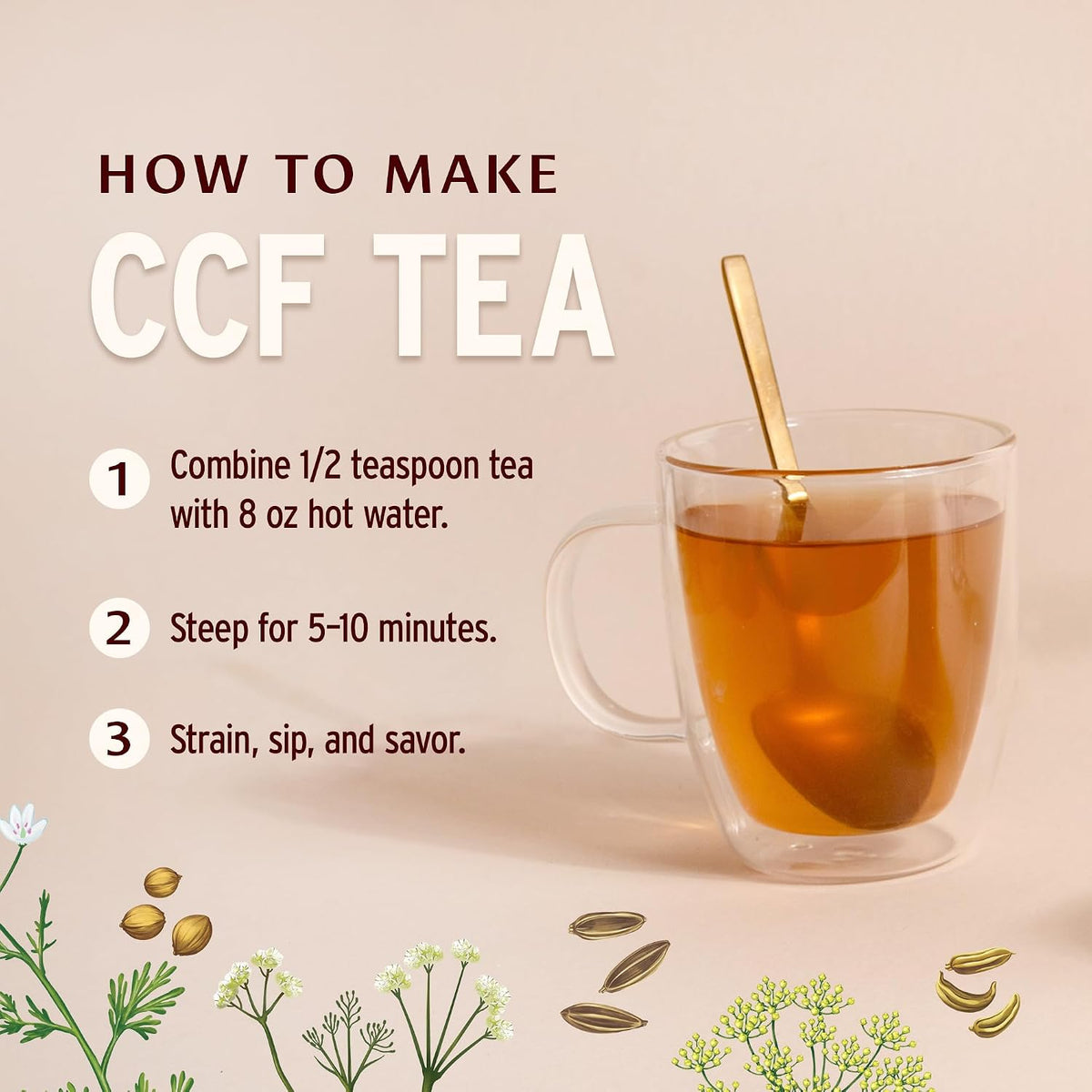 HOW TO MAKE
CCF TEA

1 Combine 1/2 teaspoon tea with 8 oz hot water.

2 Steep for 5–10 minutes.

3 Strain, sip, and savor.