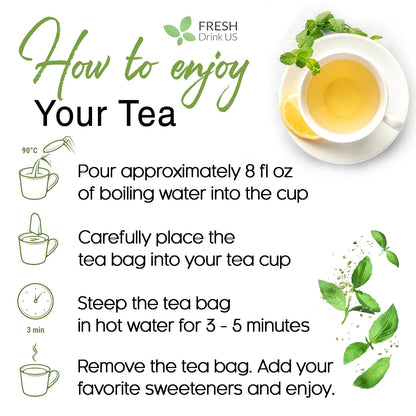 FRESH
Drink US

How to enjoy
Your Tea

90°C

Pour approximately 8 fl oz of boiling water into the cup

Carefully place the tea bag into your tea cup

3 min

Steep the tea bag in hot water for 3 - 5 minutes

Remove the tea bag. Add your favorite sweeteners and enjoy.