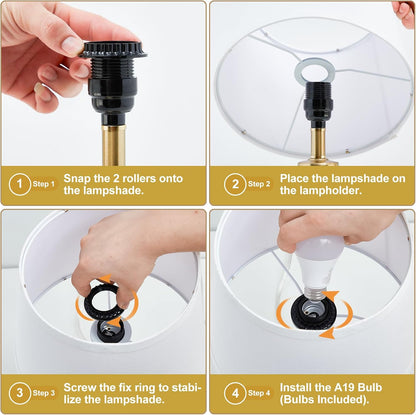 1 Step 1 Snap the 2 rollers onto the lampshade.

2 Step 2 Place the lampshade on the lampholder.

3 Step 3 Screw the fix ring to stabilize the lampshade.

4 Step 4 Install the A19 Bulb (Bulbs Included).