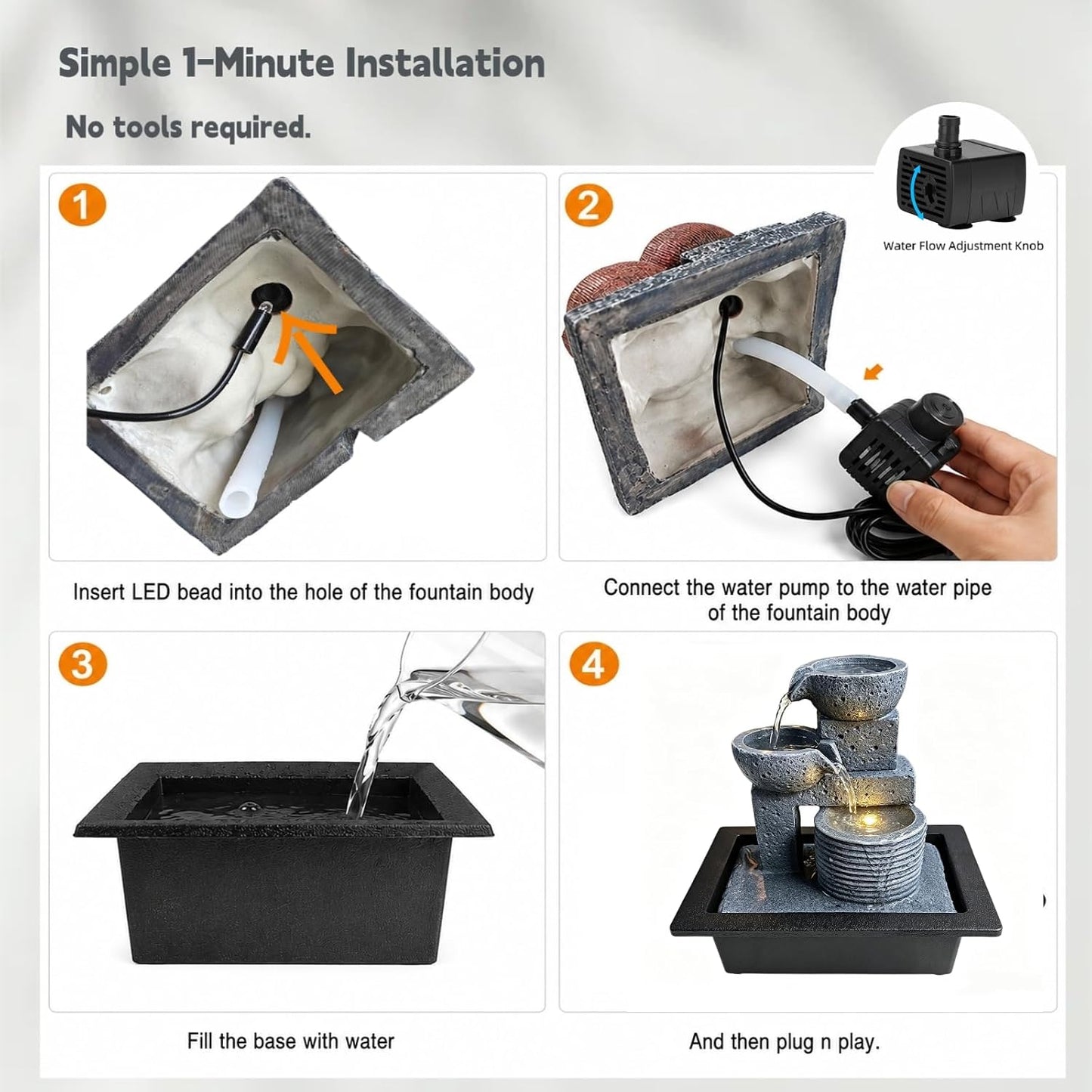 Simple 1-Minute Installation

No tools required.

1

Insert LED bead into the hole of the fountain body

2

Water Flow Adjustment Knob

Connect the water pump to the water pipe of the fountain body

3

Fill the base with water

4

And then plug n play.