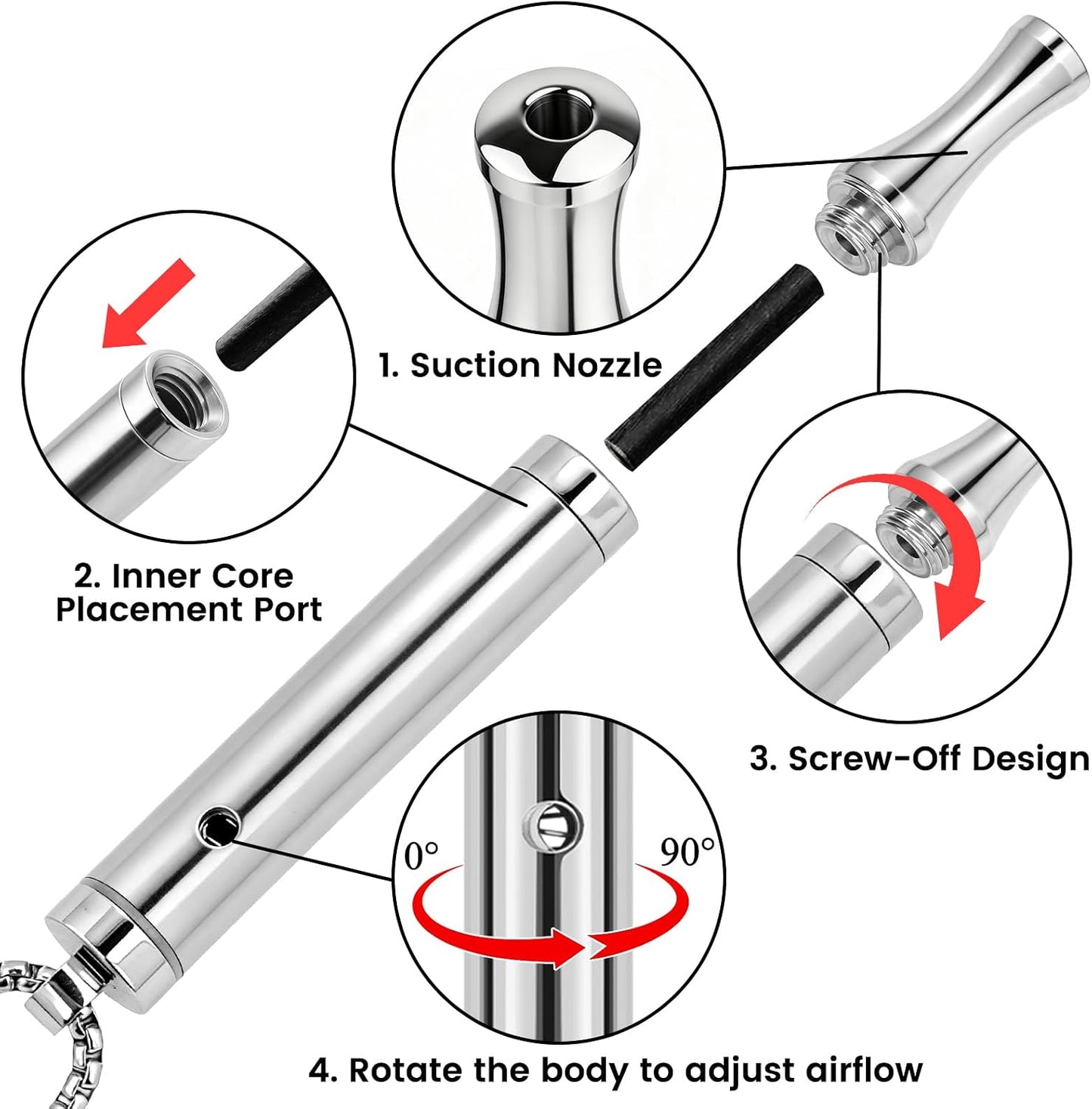 1. Suction Nozzle

2. Inner Core
Placement Port

3. Screw-Off Design

0°

90°

4. Rotate the body to adjust airflow