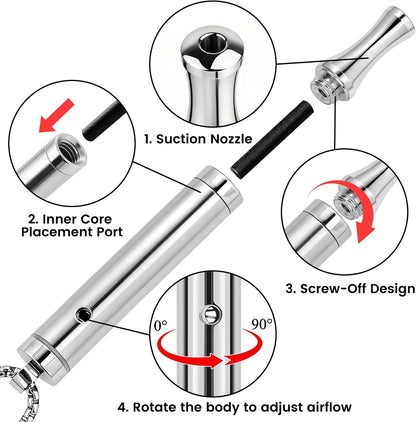 1. Suction Nozzle

2. Inner Core
Placement Port

3. Screw-Off Design

0°

90°

4. Rotate the body to adjust airflow