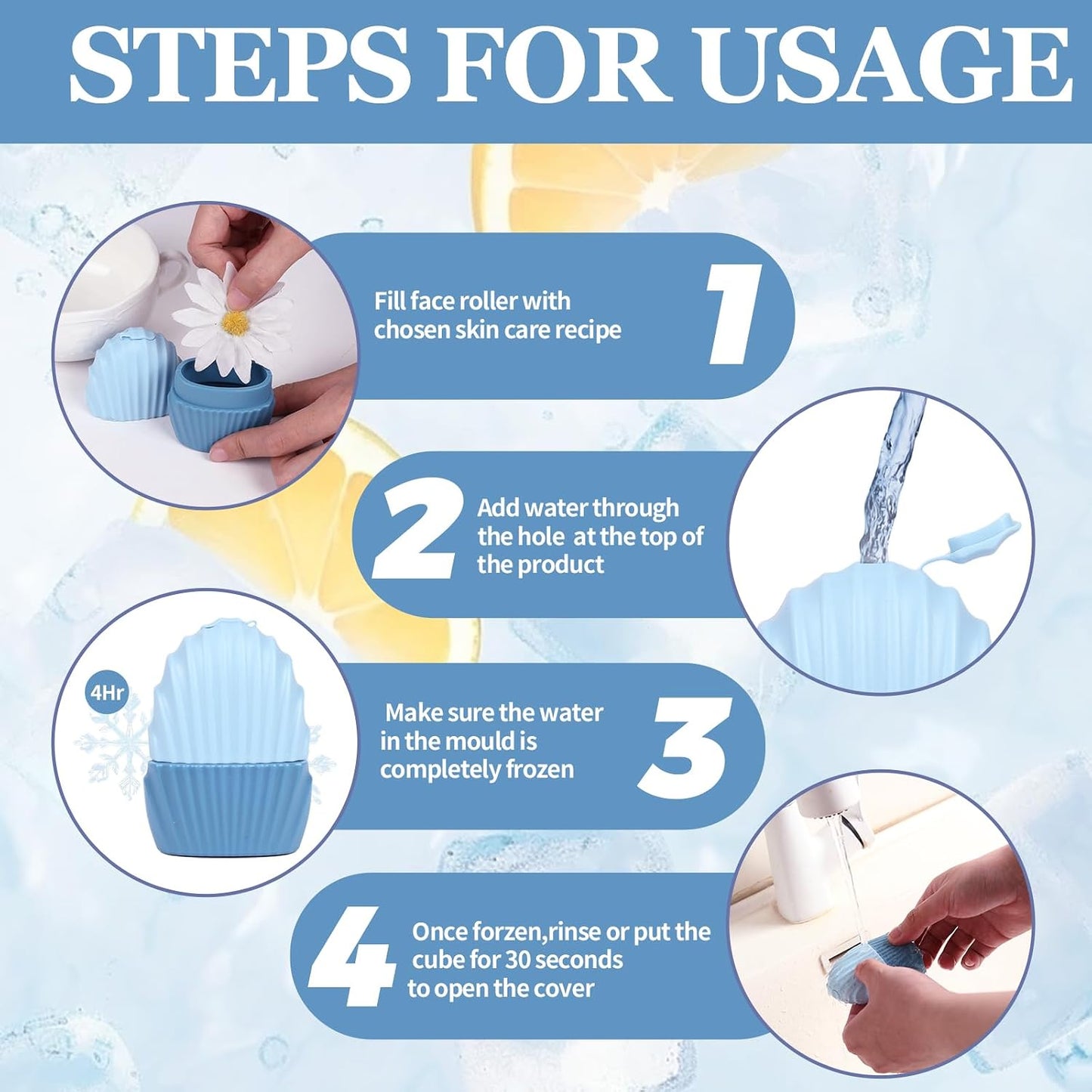 STEPS FOR USAGE

Fill face roller with chosen skin care recipe

1

2

Add water through the hole at the top of the product

4Hr

Make sure the water in the mould is completely frozen

3

4

Once forzen,rinse or put the cube for 30 seconds to open the cover