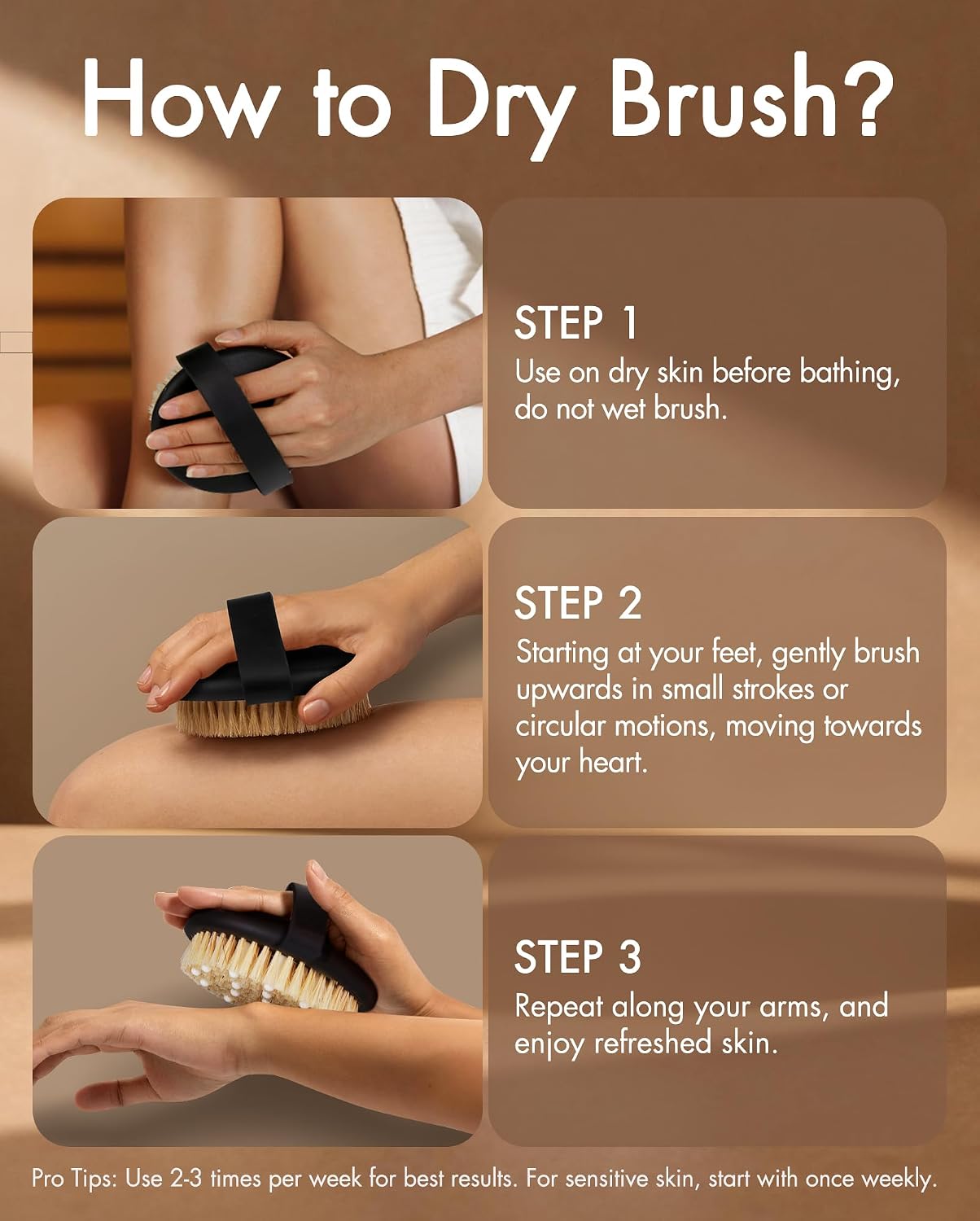 How to Dry Brush?

STEP 1
Use on dry skin before bathing, do not wet brush.

STEP 2
Starting at your feet, gently brush upwards in small strokes or circular motions, moving towards your heart.

STEP 3
Repeat along your arms, and enjoy refreshed skin.

Pro Tips: Use 2-3 times per week for best results. For sensitive skin, start with once weekly.