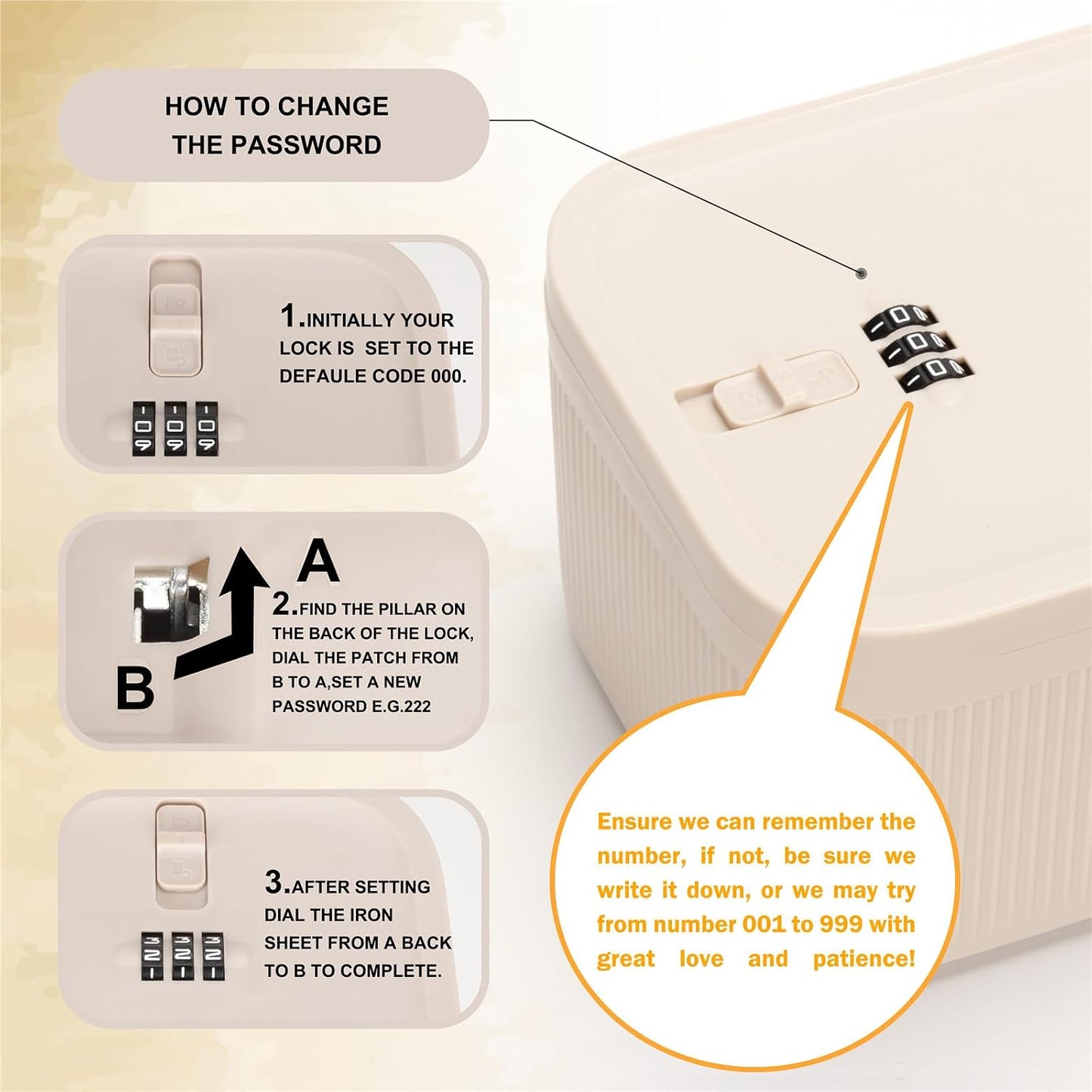 HOW TO CHANGE THE PASSWORD

1.INITIALLY YOUR LOCK IS SET TO THE DEFAULE CODE 000.

A

B

2.FIND THE PILLAR ON THE BACK OF THE LOCK, DIAL THE PATCH FROM B TO A,SET A NEW PASSWORD E.G.222

3.AFTER SETTING DIAL THE IRON SHEET FROM A BACK TO B TO COMPLETE.

Ensure we can remember the number, if not, be sure we write it down, or we may try from number 001 to 999 with great love and patience!