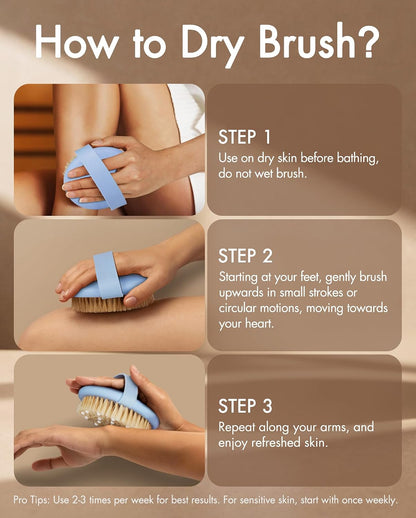 How to Dry Brush?

STEP 1
Use on dry skin before bathing, do not wet brush.

STEP 2
Starting at your feet, gently brush upwards in small strokes or circular motions, moving towards your heart.

STEP 3
Repeat along your arms, and enjoy refreshed skin.

Pro Tips: Use 2-3 times per week for best results. For sensitive skin, start with once weekly.