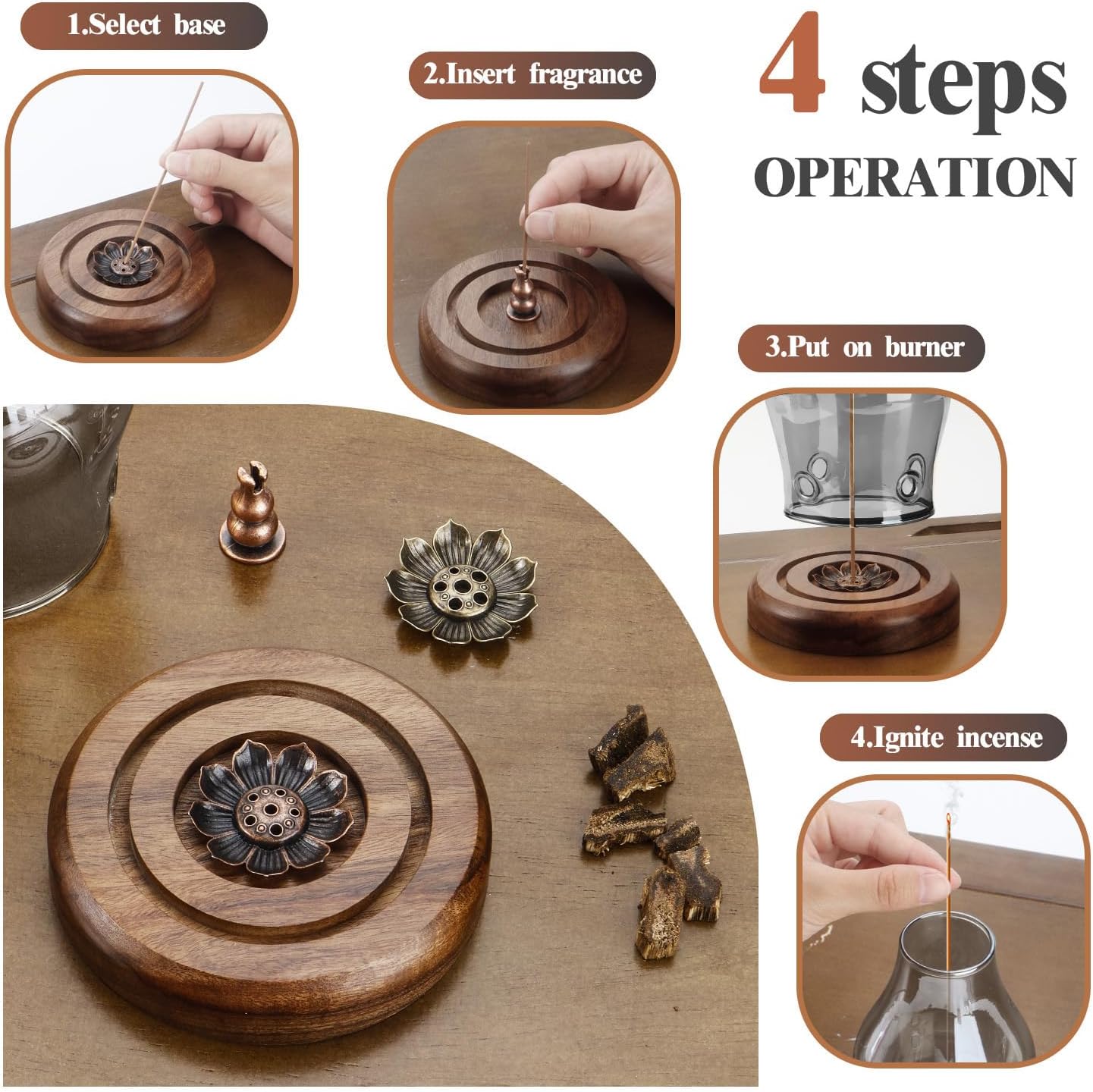 1.Select base

2.Insert fragrance

4 steps
OPERATION

3.Put on burner

4.Ignite incense