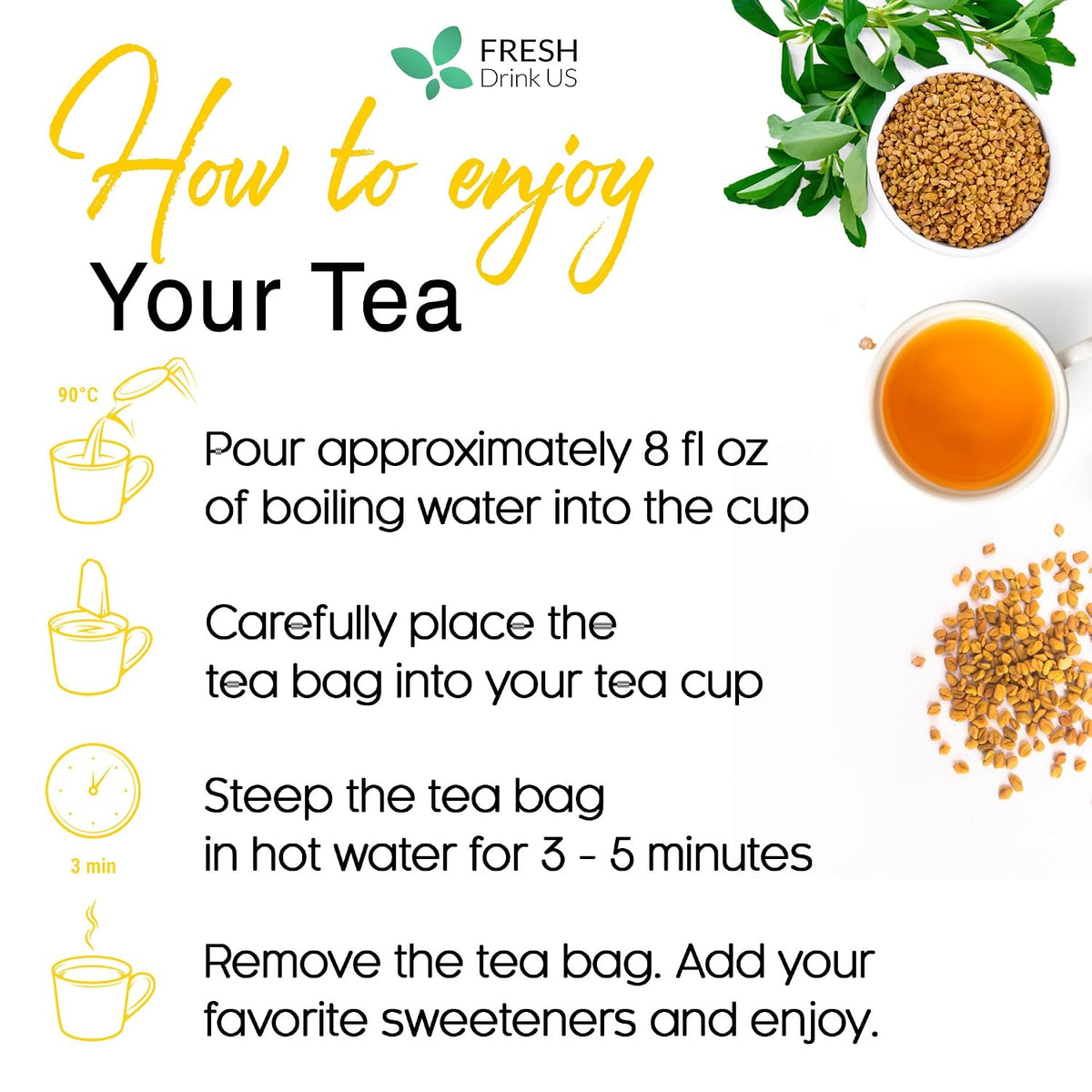 FRESH
Drink US

How to enjoy
Your Tea

90°C

Pour approximately 8 fl oz of boiling water into the cup

Carefully place the tea bag into your tea cup

3 min

Steep the tea bag in hot water for 3 - 5 minutes

Remove the tea bag. Add your favorite sweeteners and enjoy.