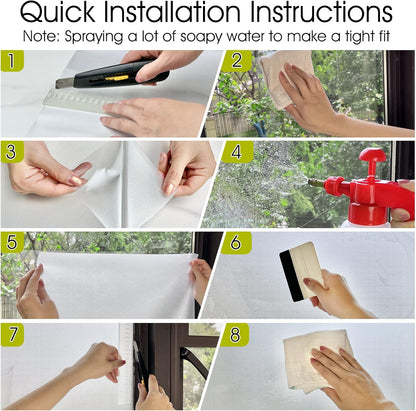 Quick Installation Instructions

Note: Spraying a lot of soapy water to make a tight fit

1

2

3

4

5

6

7

8