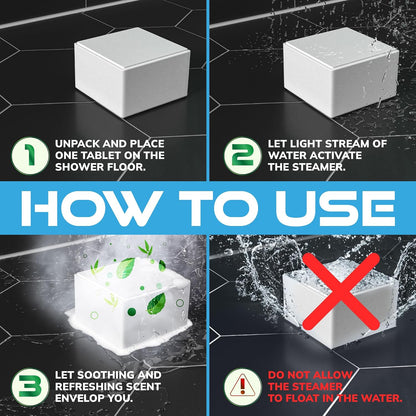 1 UNPACK AND PLACE ONE TABLET ON THE SHOWER FLOOR.

2 LET LIGHT STREAM OF WATER ACTIVATE THE STEAMER.

HOW TO USE

3 LET SOOTHING AND REFRESHING SCENT ENVELOP YOU.

! DO NOT ALLOW THE STEAMER TO FLOAT IN THE WATER.