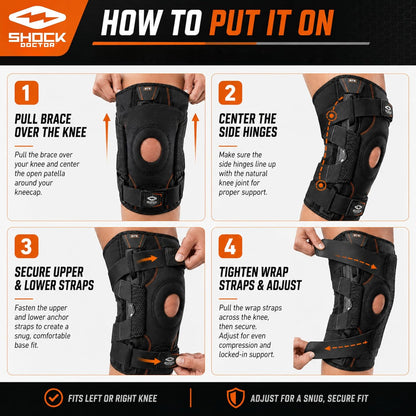 SHOCK DOCTOR

HOW TO PUT IT ON

1

PULL BRACE OVER THE KNEE

Pull the brace over your knee and center the open patella around your kneecap.

2

CENTER THE SIDE HINGES

Make sure the side hinges line up with the natural knee joint for proper support.

3

SECURE UPPER & LOWER STRAPS

Fasten the upper and lower anchor straps to create a snug, comfortable base fit.

4

TIGHTEN WRAP STRAPS & ADJUST

Pull the wrap straps across the knee, then secure. Adjust for even compression and locked-in support.

FITS LEFT OR RIGHT KNEE

ADJUST FOR A SNUG, SECURE FIT