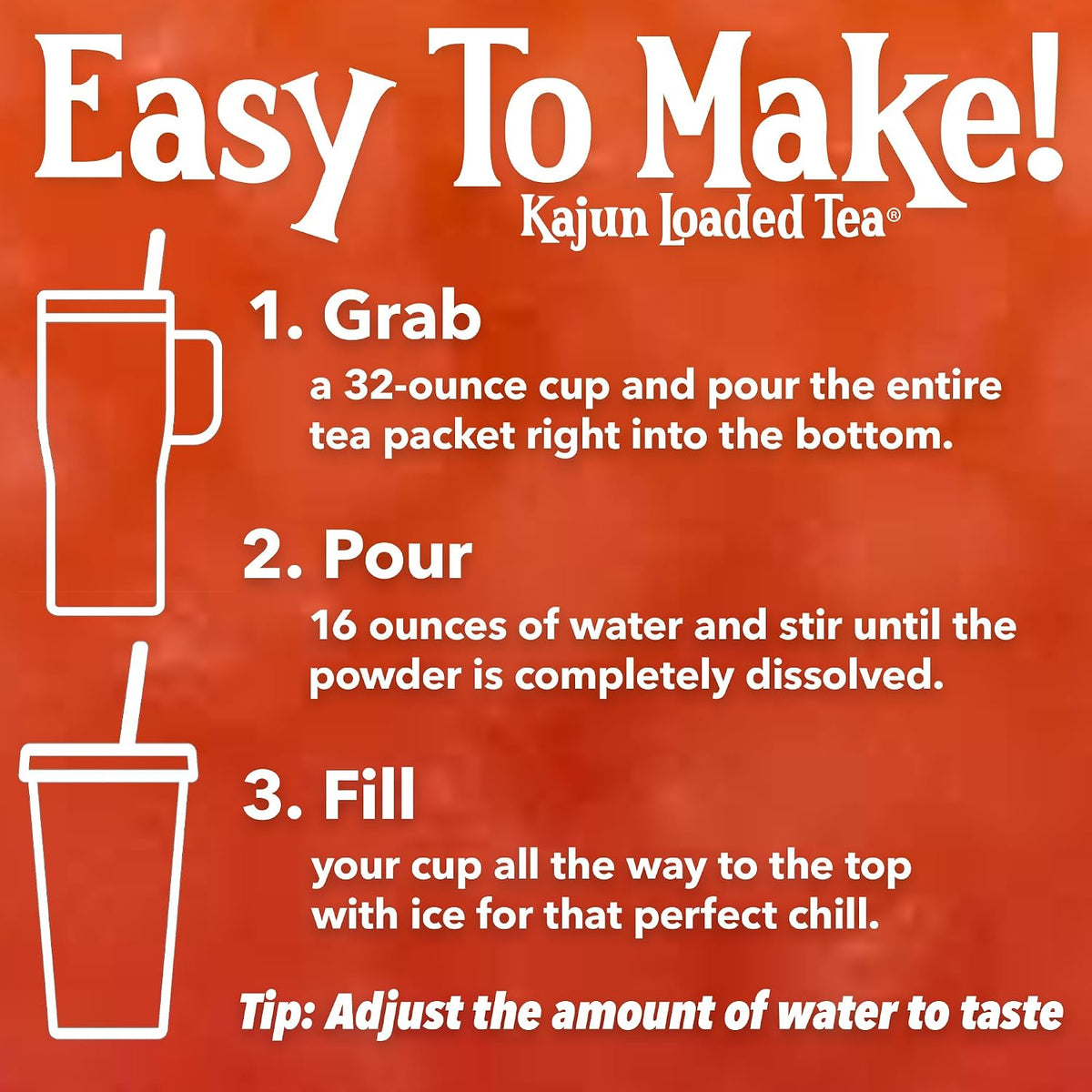 Easy To Make!
Kajun Loaded Tea®

1. Grab
a 32-ounce cup and pour the entire tea packet right into the bottom.

2. Pour
16 ounces of water and stir until the powder is completely dissolved.

3. Fill
your cup all the way to the top with ice for that perfect chill.

Tip: Adjust the amount of water to taste