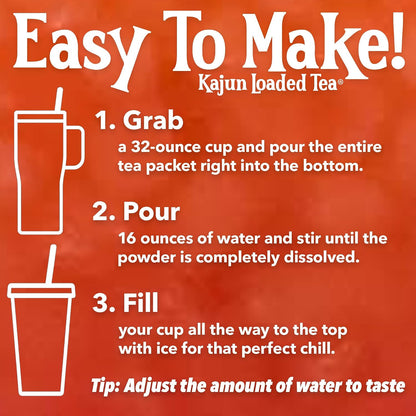 Easy To Make!

Kajun Loaded Tea®

1. Grab

a 32-ounce cup and pour the entire tea packet right into the bottom.

2. Pour

16 ounces of water and stir until the powder is completely dissolved.

3. Fill

your cup all the way to the top with ice for that perfect chill.

Tip: Adjust the amount of water to taste