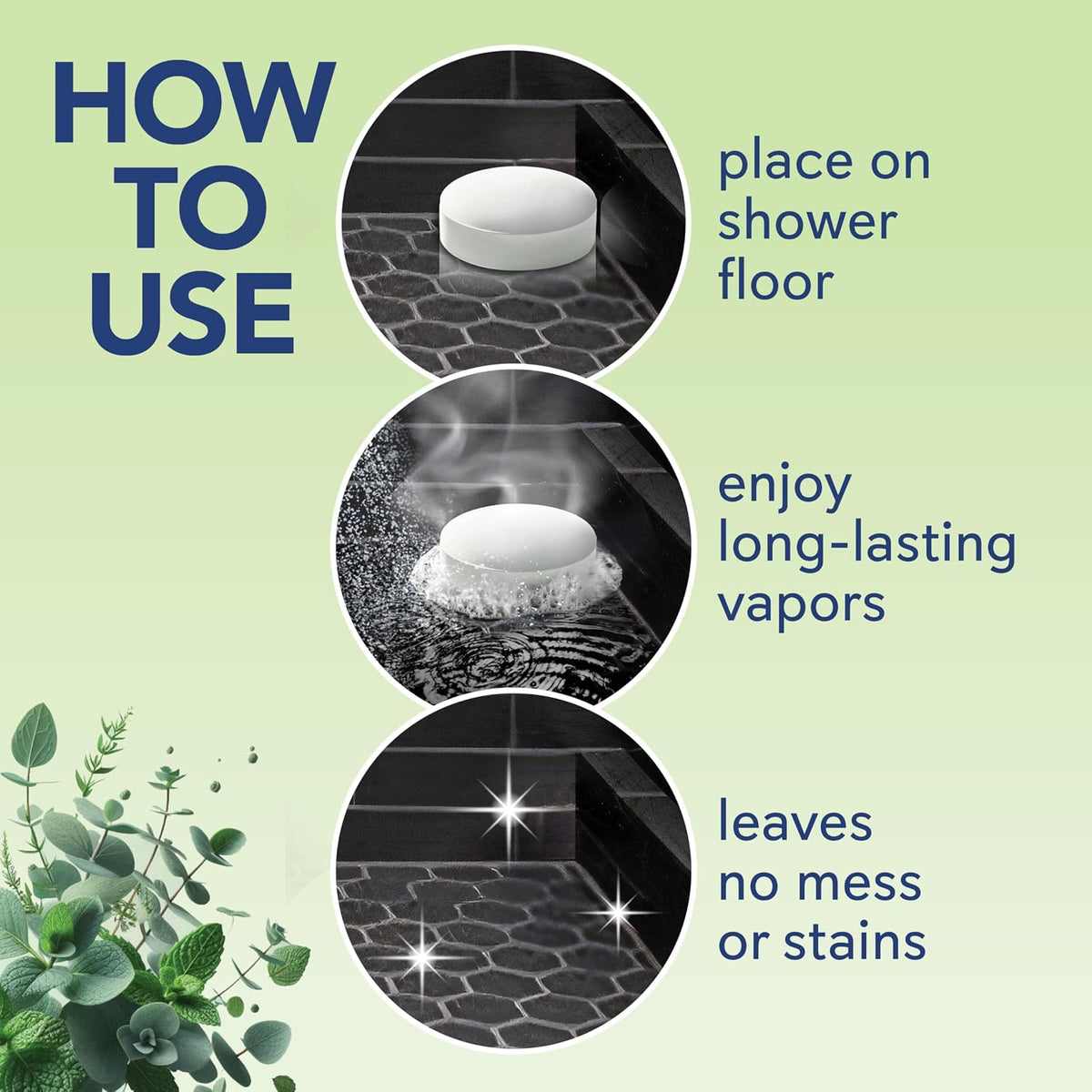 HOW TO USE

place on shower floor

enjoy long-lasting vapors

leaves no mess or stains