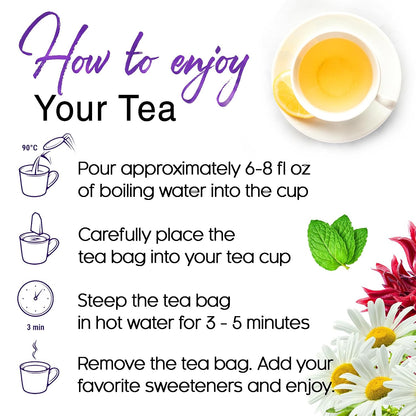 How to enjoy
Your Tea

90°C

Pour approximately 6-8 fl oz of boiling water into the cup

Carefully place the tea bag into your tea cup

3 min

Steep the tea bag in hot water for 3 - 5 minutes

Remove the tea bag. Add your favorite sweeteners and enjoy.