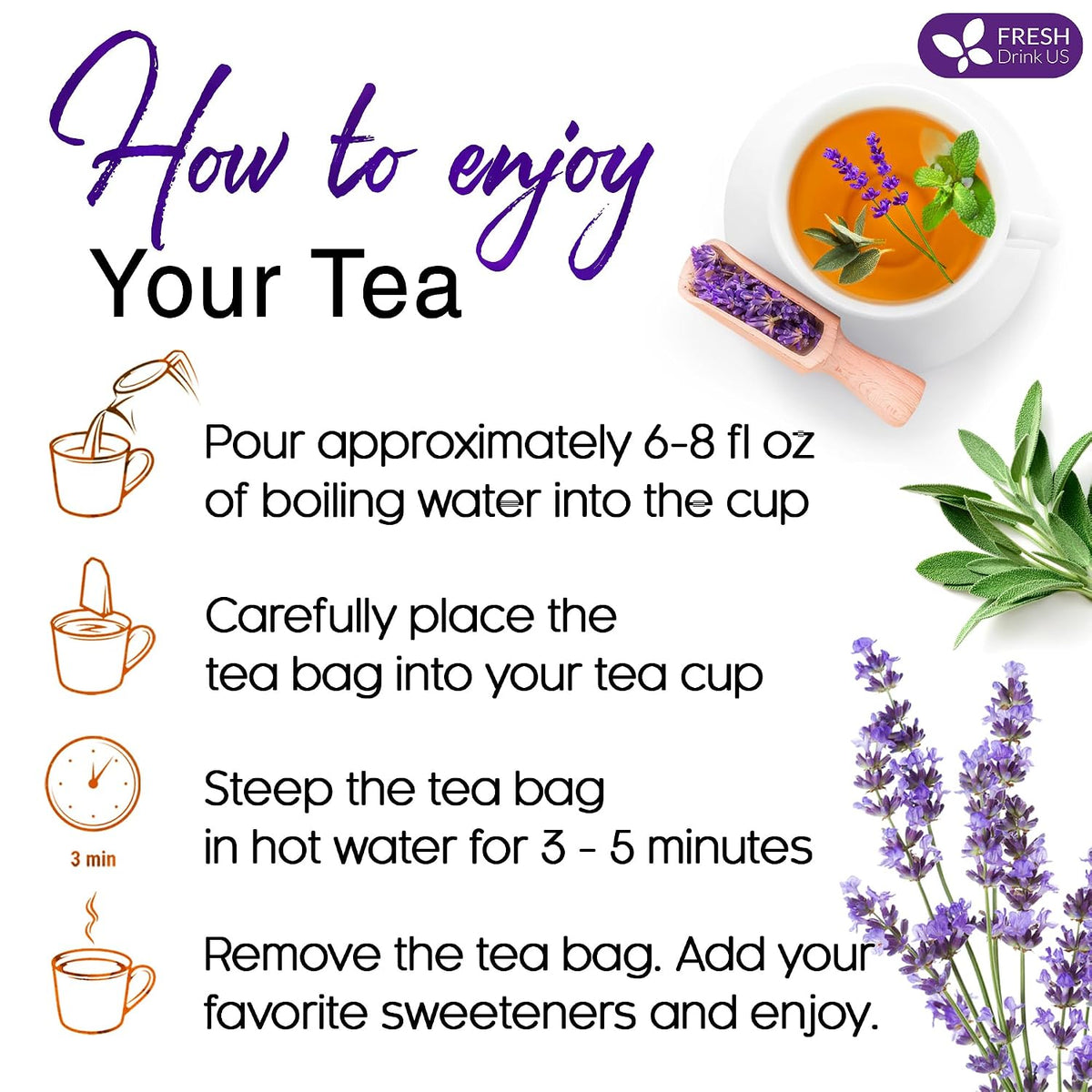 FRESH
Drink US

How to enjoy
Your Tea

Pour approximately 6-8 fl oz of boiling water into the cup

Carefully place the tea bag into your tea cup

3 min

Steep the tea bag in hot water for 3 - 5 minutes

Remove the tea bag. Add your favorite sweeteners and enjoy.