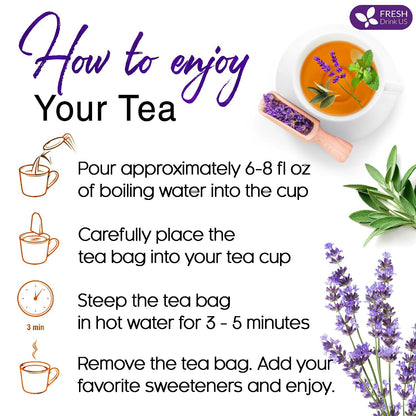 FRESH
Drink US

How to enjoy
Your Tea

Pour approximately 6-8 fl oz of boiling water into the cup

Carefully place the tea bag into your tea cup

3 min

Steep the tea bag in hot water for 3 - 5 minutes

Remove the tea bag. Add your favorite sweeteners and enjoy.