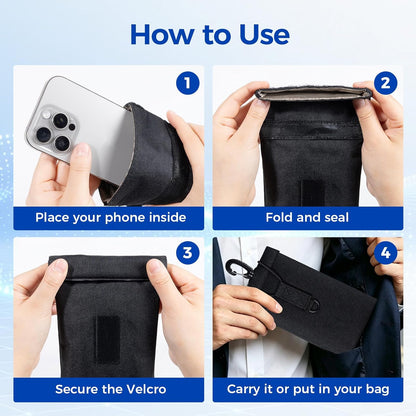 How to Use

1

Place your phone inside

2

Fold and seal

3

Secure the Velcro

4

Carry it or put in your bag