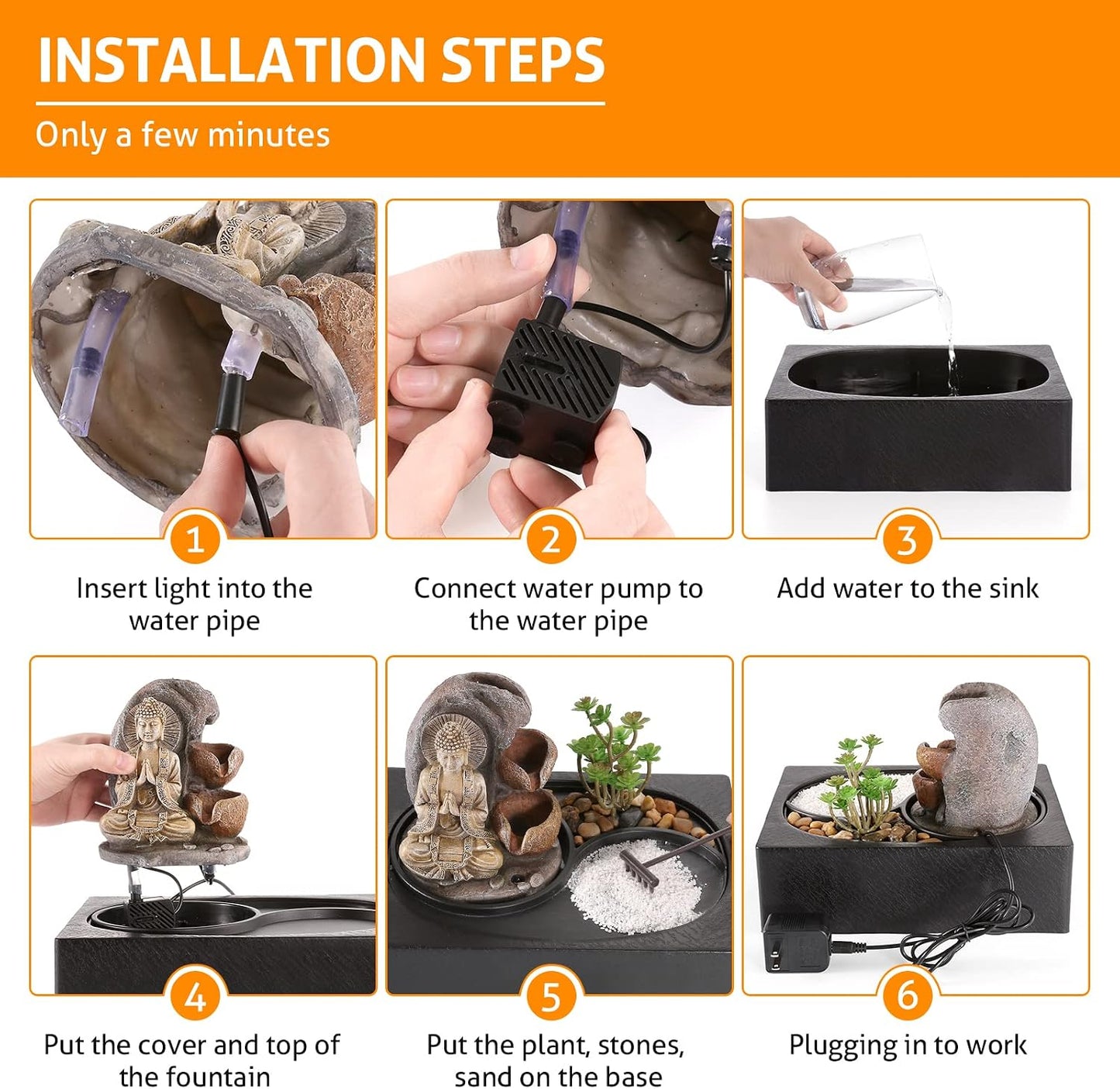 INSTALLATION STEPS

Only a few minutes

1

Insert light into the water pipe

2

Connect water pump to the water pipe

3

Add water to the sink

4

Put the cover and top of the fountain

5

Put the plant, stones, sand on the base

6

Plugging in to work