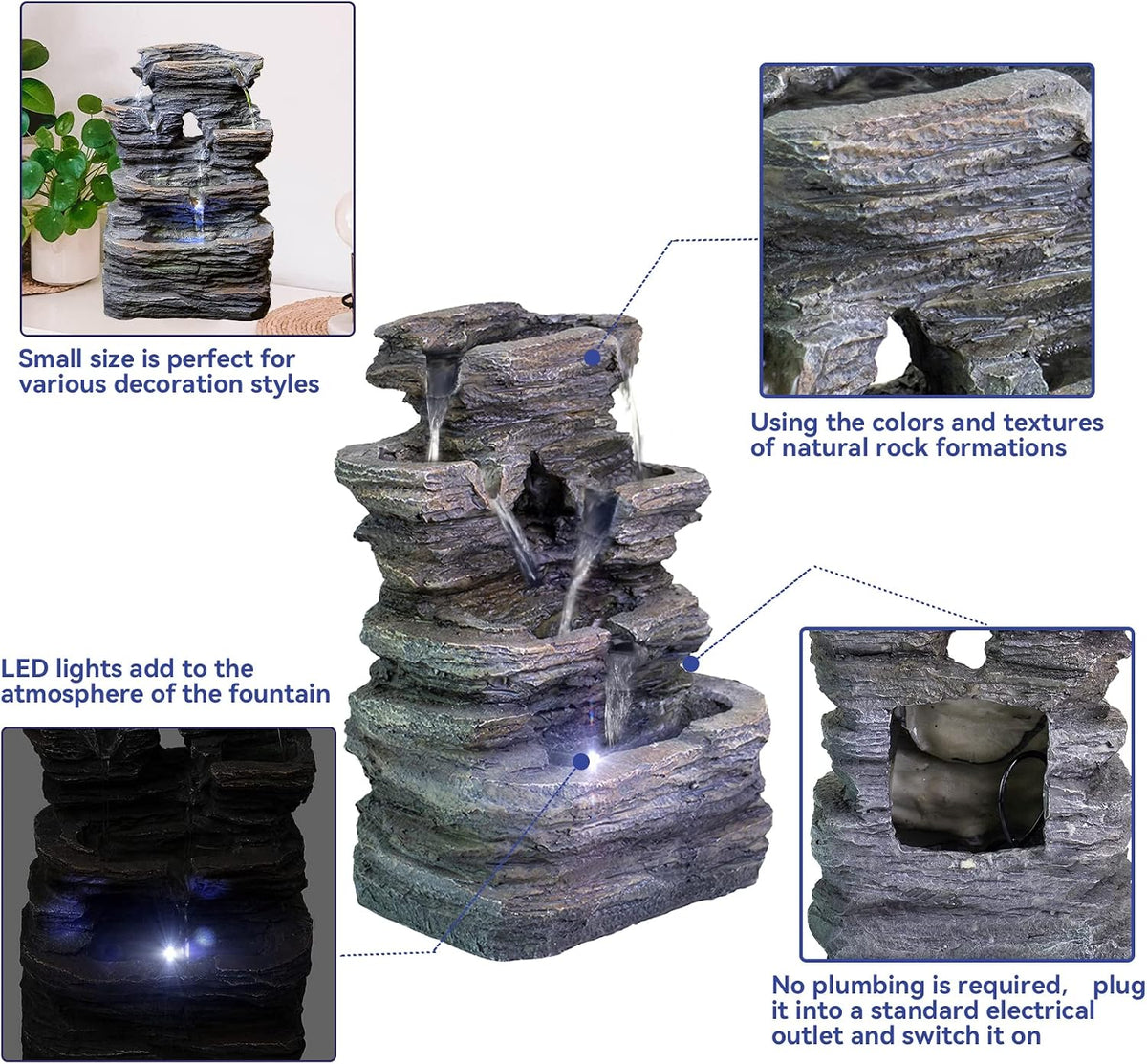 Small size is perfect for various decoration styles

Using the colors and textures of natural rock formations

LED lights add to the atmosphere of the fountain

No plumbing is required, plug it into a standard electrical outlet and switch it on