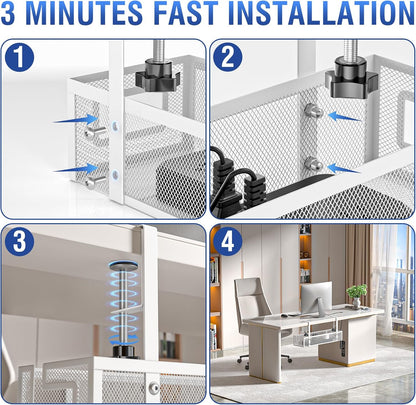 3 MINUTES FAST INSTALLATION

1

2

3

4